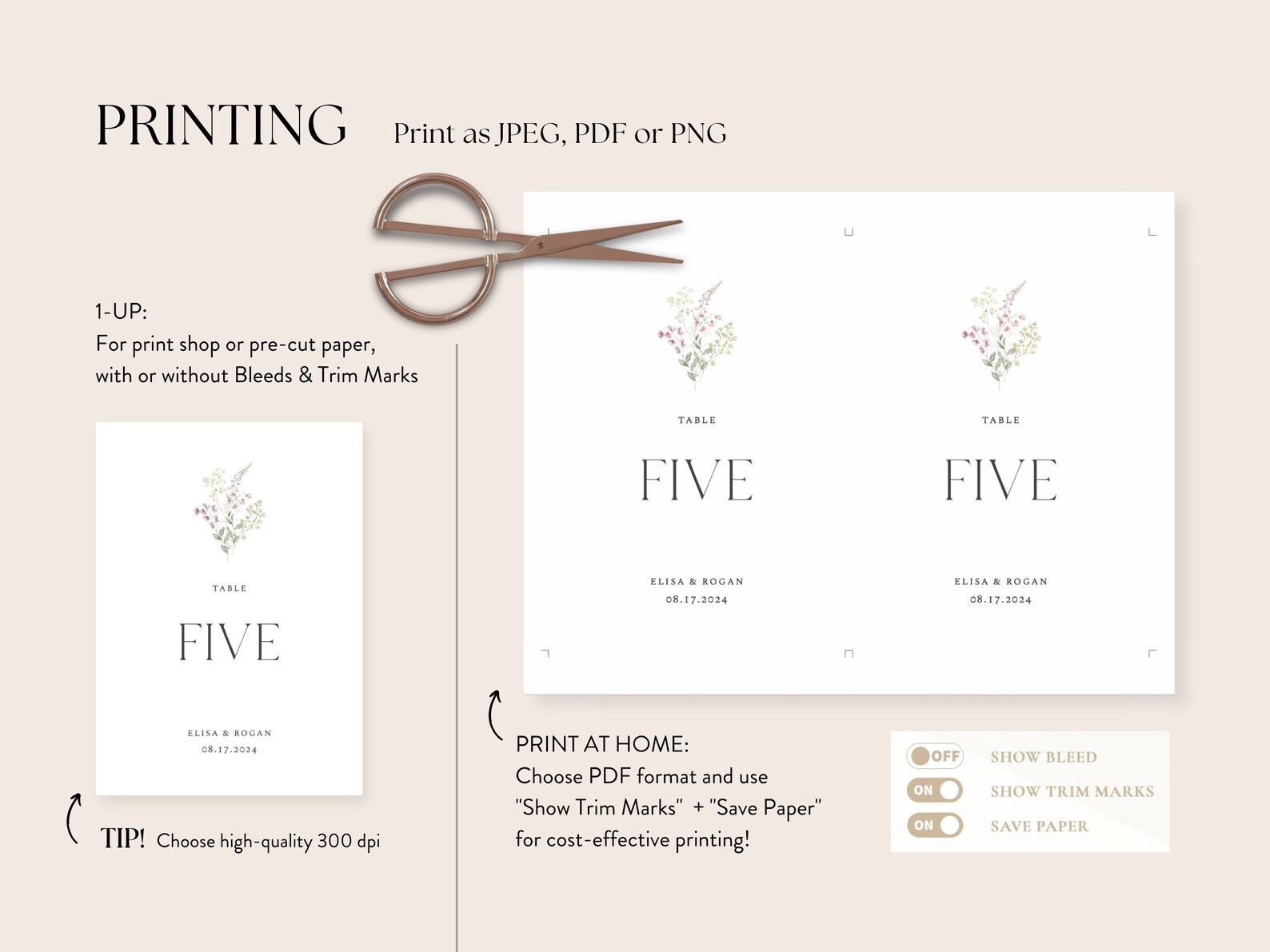 PRINTING Print as JPEG, PDF or PNG

1-UP:
For print shop or pre-cut paper, with or without Bleeds & Trim Marks

TABLE
FIVE
ELISA & ROGAN
08.17.2024

TIP! Choose high-quality 300 dpi

TABLE
FIVE
ELISA & ROGAN
08.17.2024

TABLE
FIVE
ELISA & ROGAN
08.17.2024

PRINT AT HOME:
Choose PDF format and use "Show Trim Marks" + "Save Paper" for cost-effective printing!

OFF SHOW BLEED
ON SHOW TRIM MARKS
ON SAVE PAPER