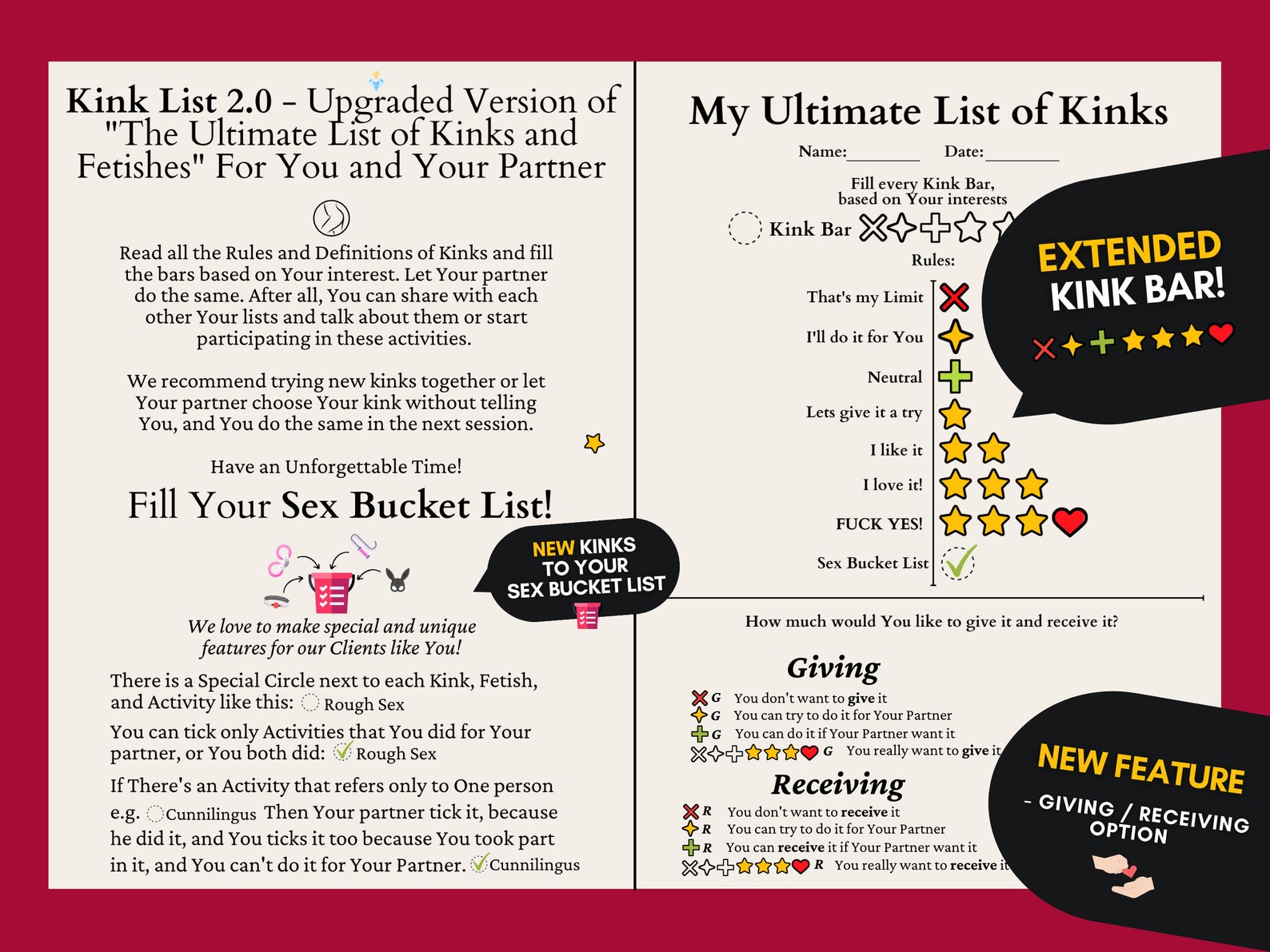 Kink List 2.0 - Upgraded Version of "The Ultimate List of Kinks and Fetishes" For You and Your Partner

Read all the Rules and Definitions of Kinks and fill the bars based on Your interest. Let Your partner do the same. After all, You can share with each other Your lists and talk about them or start participating in these activities.

We recommend trying new kinks together or let Your partner choose Your kink without telling You, and You do the same in the next session.

Have an Unforgettable Time!

Fill Your Sex Bucket List!

NEW KINKS TO YOUR SEX BUCKET LIST

We love to make special and unique features for our Clients like You!

There is a Special Circle next to each Kink, Fetish, and Activity like this: Rough Sex

You can tick only Activities that You did for Your partner, or You both did: Rough Sex

If There's an Activity that refers only to One person e.g. Cunnilingus Then Your partner tick it, because he did it, and You ticks it too because You took part in it, and You can't do it for Your Partner. Cunnilingus

My Ultimate List of Kinks

Name:________ Date:________

Fill every Kink Bar, based on Your interests

Kink Bar

Rules:

That's my Limit

I'll do it for You

Neutral

Lets give it a try

I like it

I love it!

FUCK YES!

Sex Bucket List

EXTENDED KINK BAR!

How much would You like to give it and receive it?

Giving

G You don't want to give it
G You can try to do it for Your Partner
G You can do it if Your Partner want it
G You really want to give it

Receiving

R You don't want to receive it
R You can try to do it for Your Partner
R You can receive it if Your Partner want it
R You really want to receive it

NEW FEATURE

- GIVING / RECEIVING OPTION