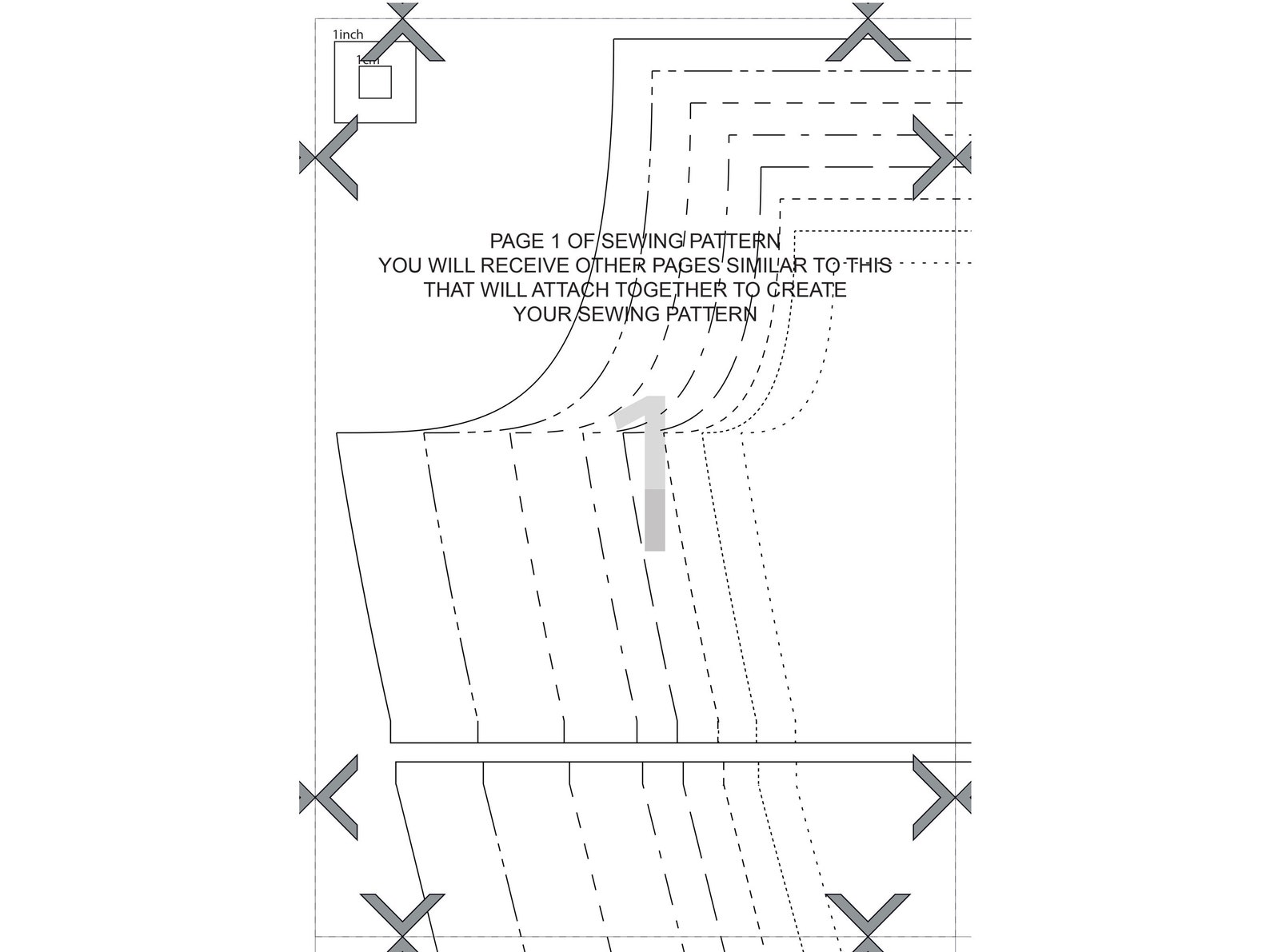 1inch

1cm

PAGE 1 OF SEWING PATTERN
YOU WILL RECEIVE OTHER PAGES SIMILAR TO THIS
THAT WILL ATTACH TOGETHER TO CREATE
YOUR SEWING PATTERN

1