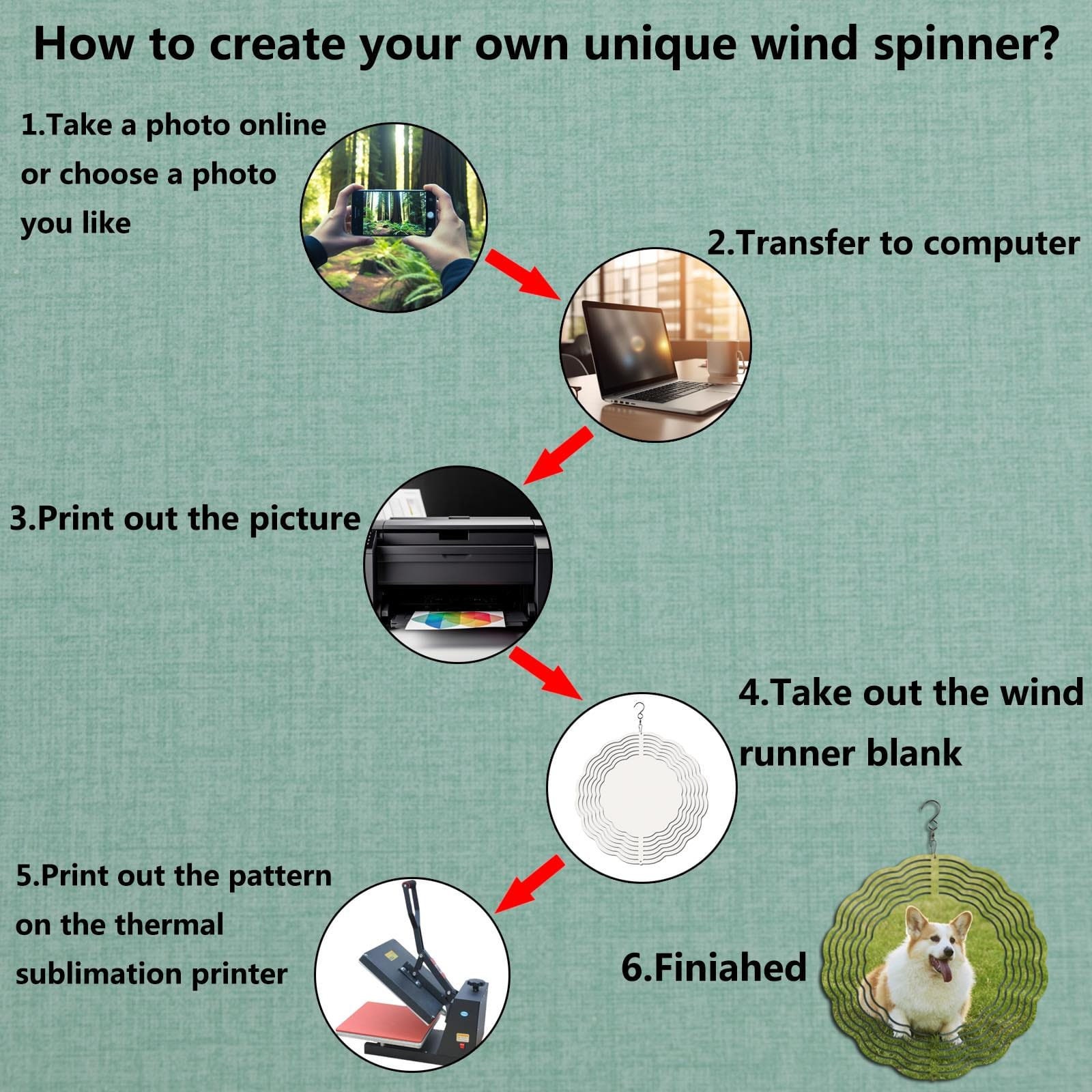 How to create your own unique wind spinner?

1.Take a photo online or choose a photo you like

2.Transfer to computer

3.Print out the picture

4.Take out the wind runner blank

5.Print out the pattern on the thermal sublimation printer

6.Finiahed