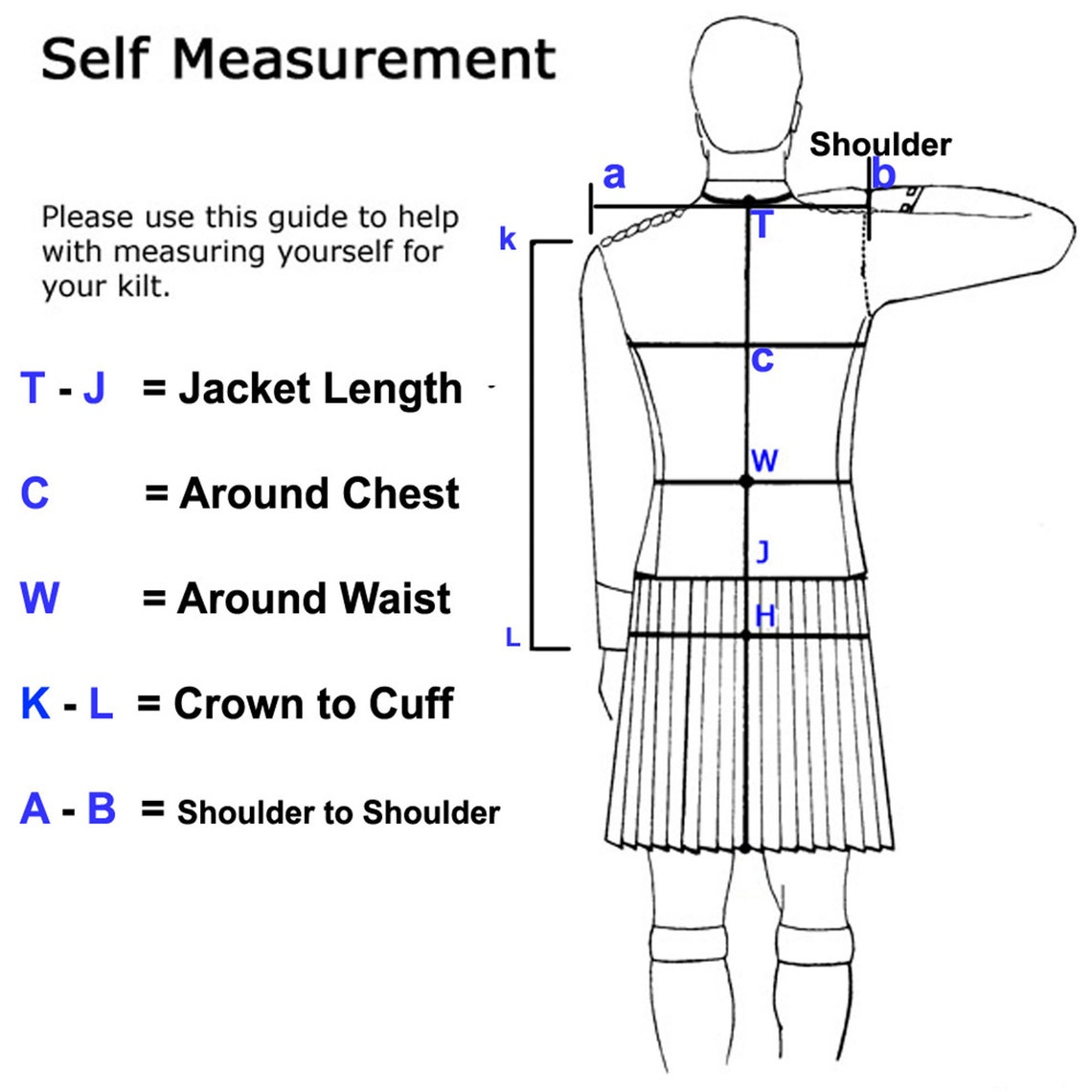 Self Measurement

Please use this guide to help with measuring yourself for your kilt.

T - J = Jacket Length

C = Around Chest

W = Around Waist

K - L = Crown to Cuff

A - B = Shoulder to Shoulder

Shoulder
a
b
k
T
c
W
J
H
L