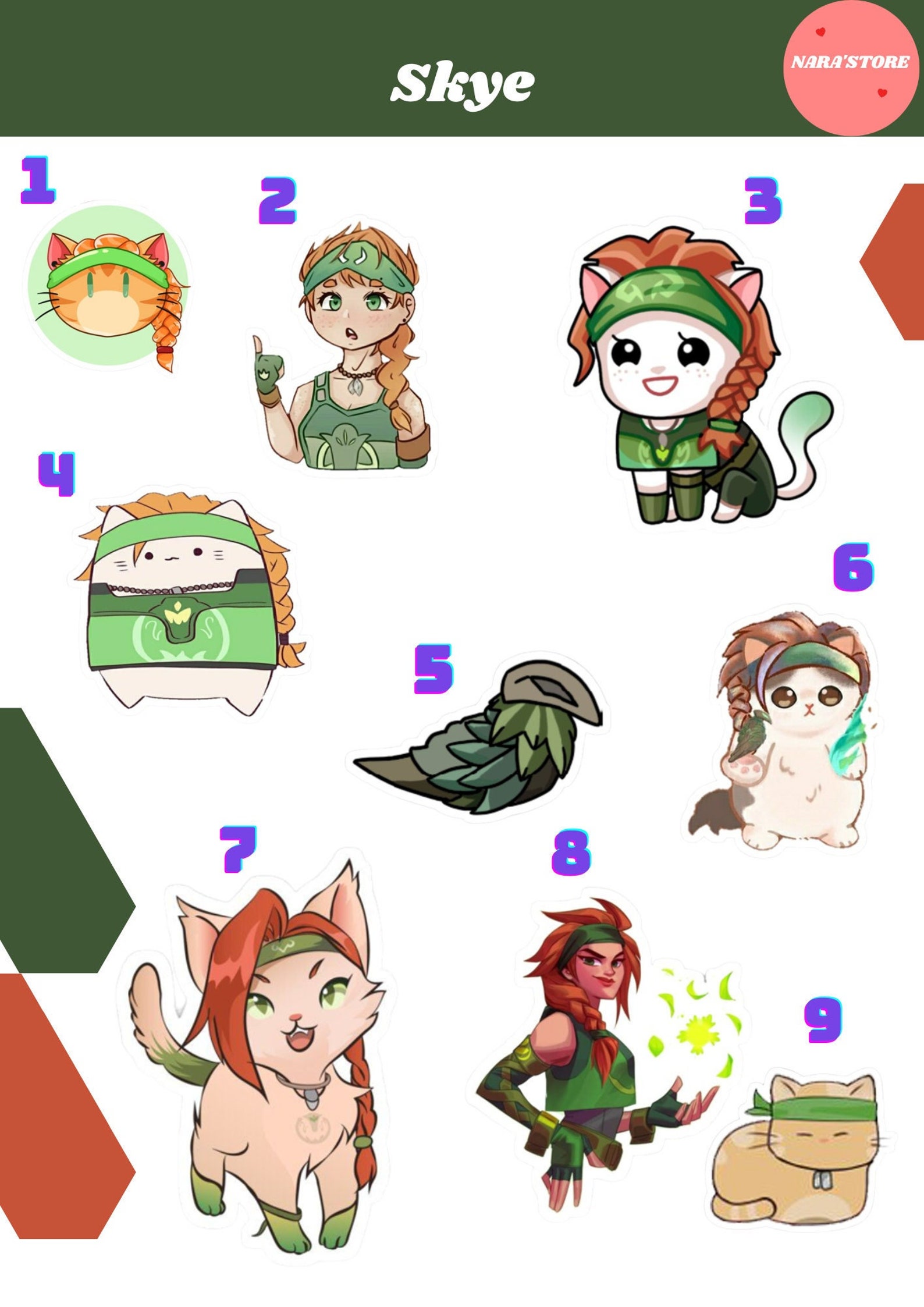 Skye

NARA'STORE

1

2

3

4

5

6

7

8

9