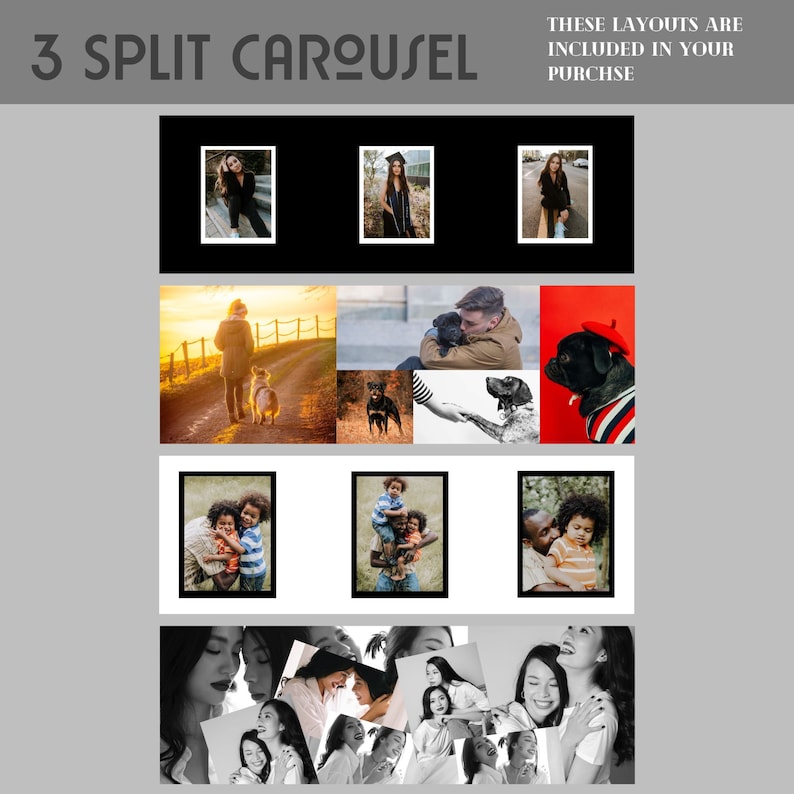 3 SPLIT CAROUSEL

THESE LAYOUTS ARE INCLUDED IN YOUR PURCHSE