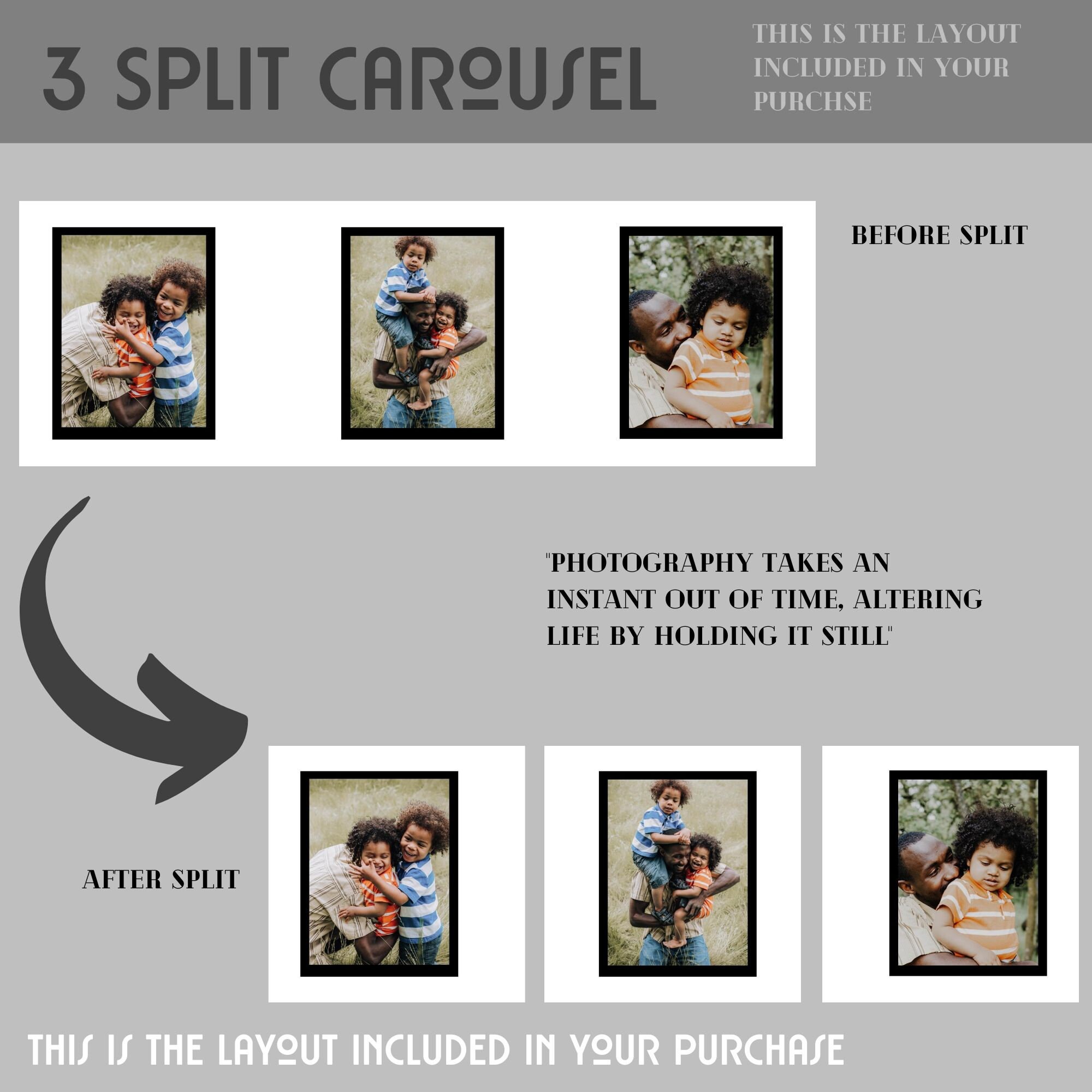 3 SPLIT CAROUSEL

THIS IS THE LAYOUT INCLUDED IN YOUR PURCHSE

BEFORE SPLIT

"PHOTOGRAPHY TAKES AN INSTANT OUT OF TIME, ALTERING LIFE BY HOLDING IT STILL"

AFTER SPLIT

THIS IS THE LAYOUT INCLUDED IN YOUR PURCHASE