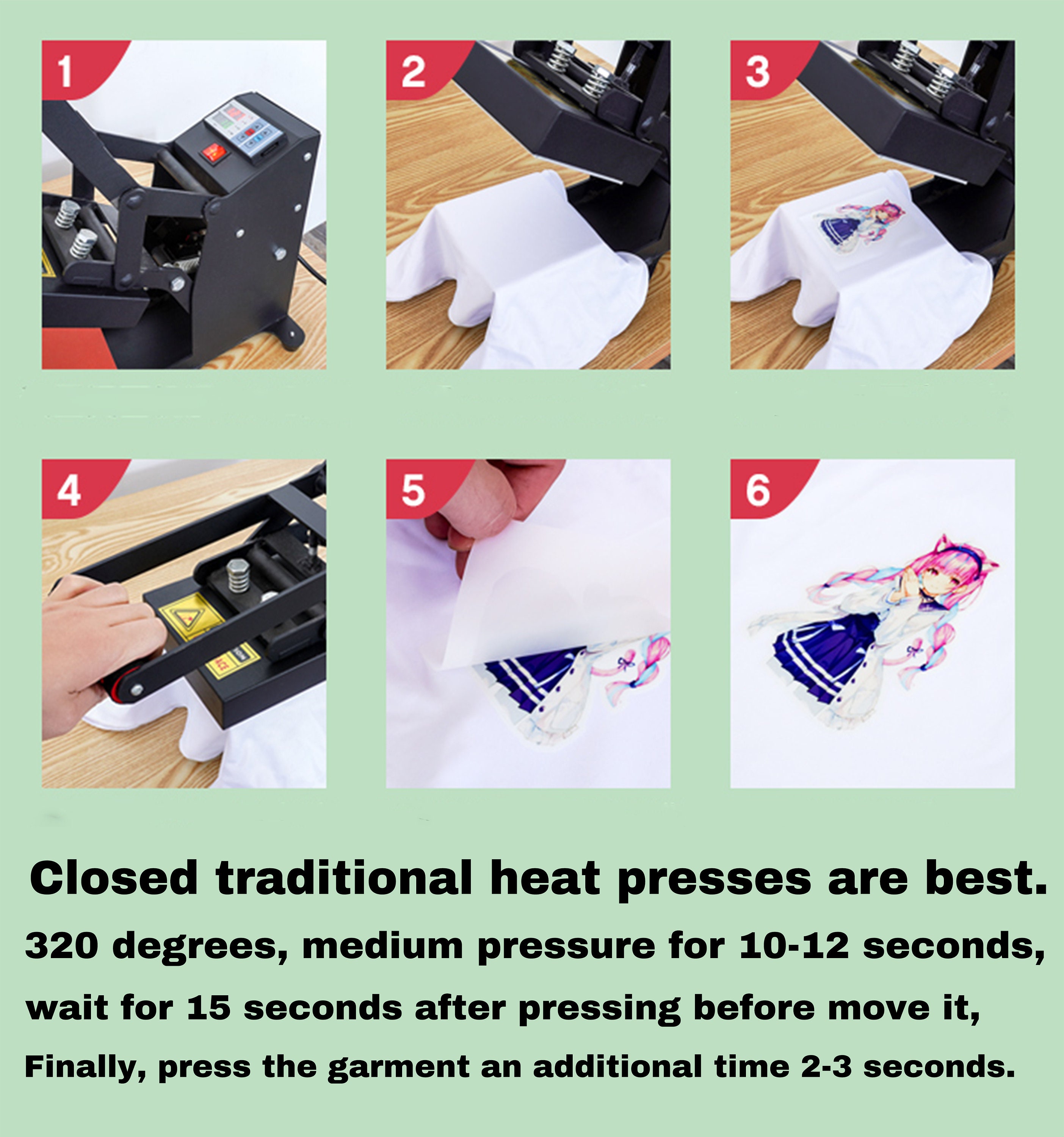 1

2

3

4

5

6

Closed traditional heat presses are best.

320 degrees, medium pressure for 10-12 seconds,

wait for 15 seconds after pressing before move it,

Finally, press the garment an additional time 2-3 seconds.