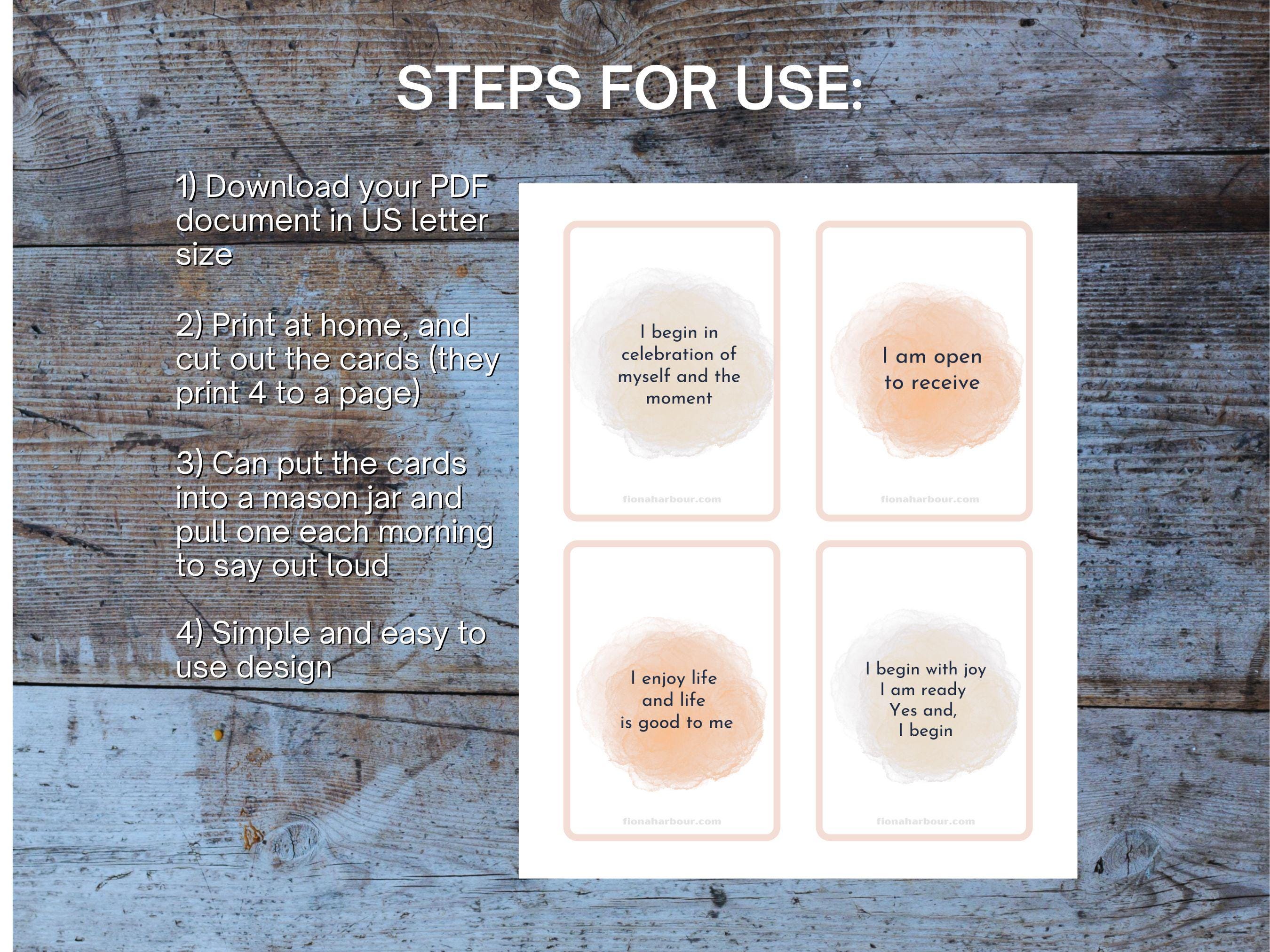 STEPS FOR USE:

1) Download your PDF document in US letter size

2) Print at home, and cut out the cards (they print 4 to a page)

3) Can put the cards into a mason jar and pull one each morning to say out loud

4) Simple and easy to use design

I begin in celebration of myself and the moment

fionaharbour.com

I am open to receive

fionaharbour.com

I enjoy life and life is good to me

fionaharbour.com

I begin with joy
I am ready
Yes and,
I begin

fionaharbour.com