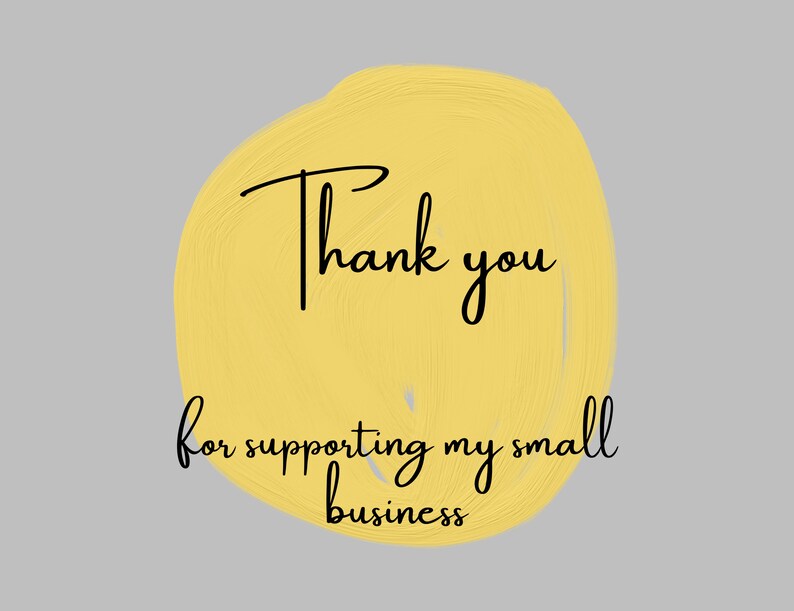 Thank you

for supporting my small business