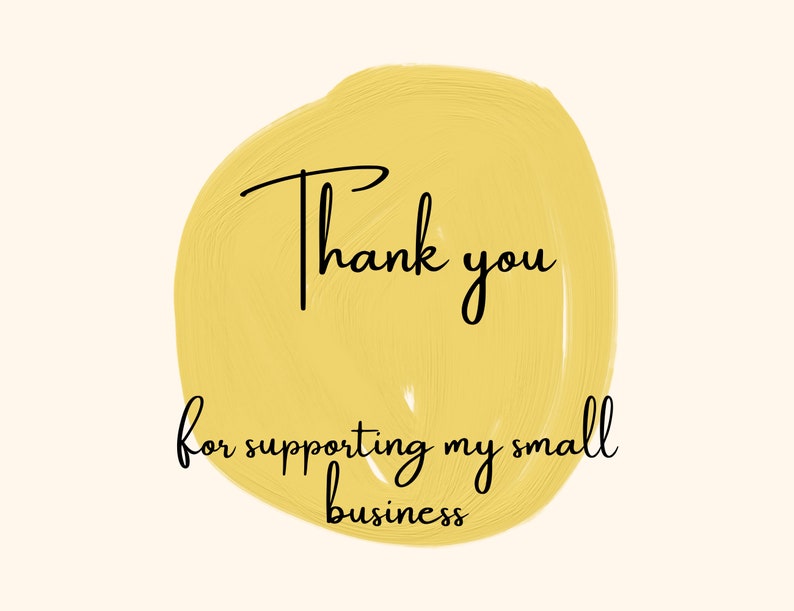 Thank you

for supporting my small business