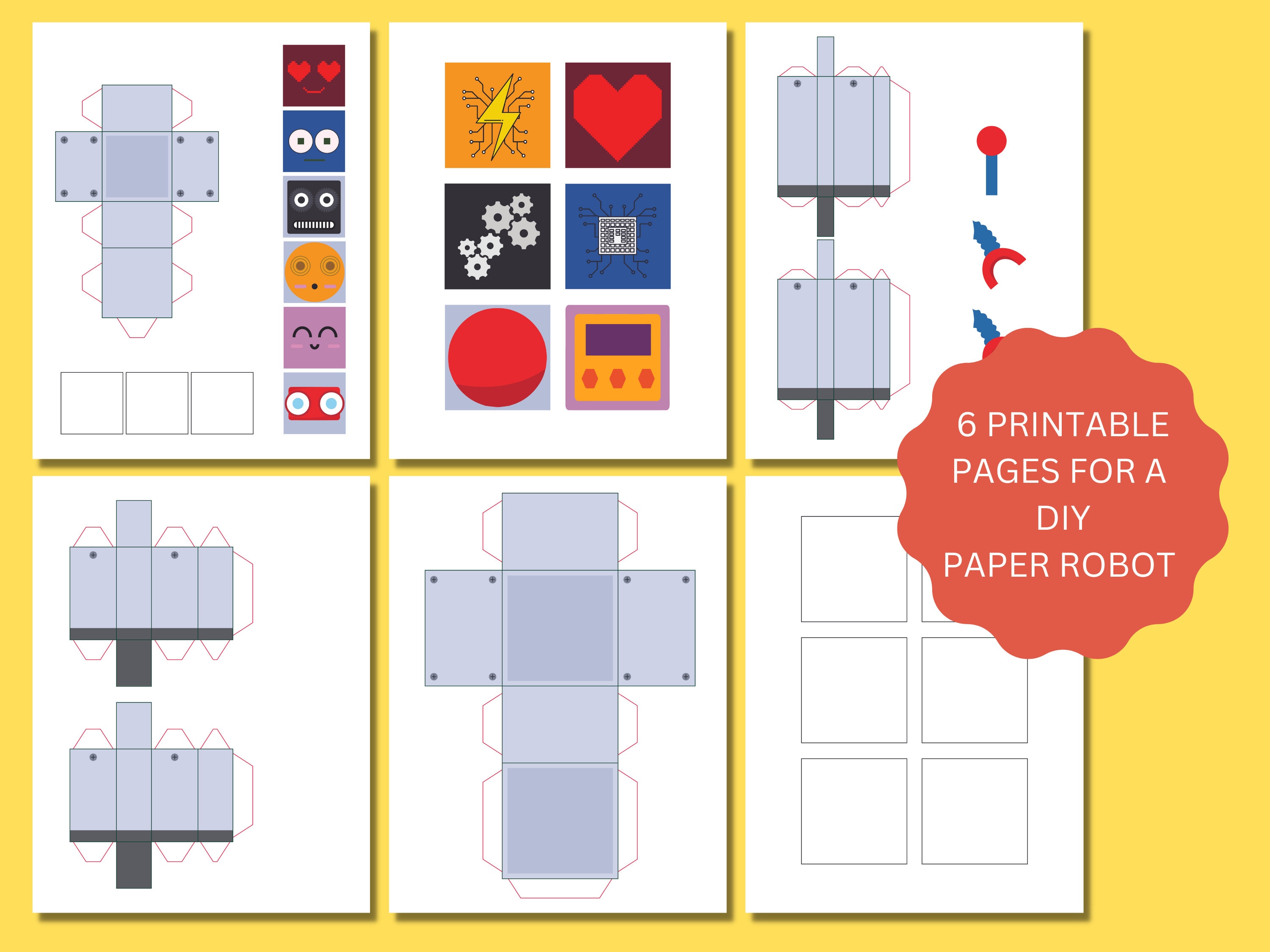 6 PRINTABLE PAGES FOR A DIY PAPER ROBOT