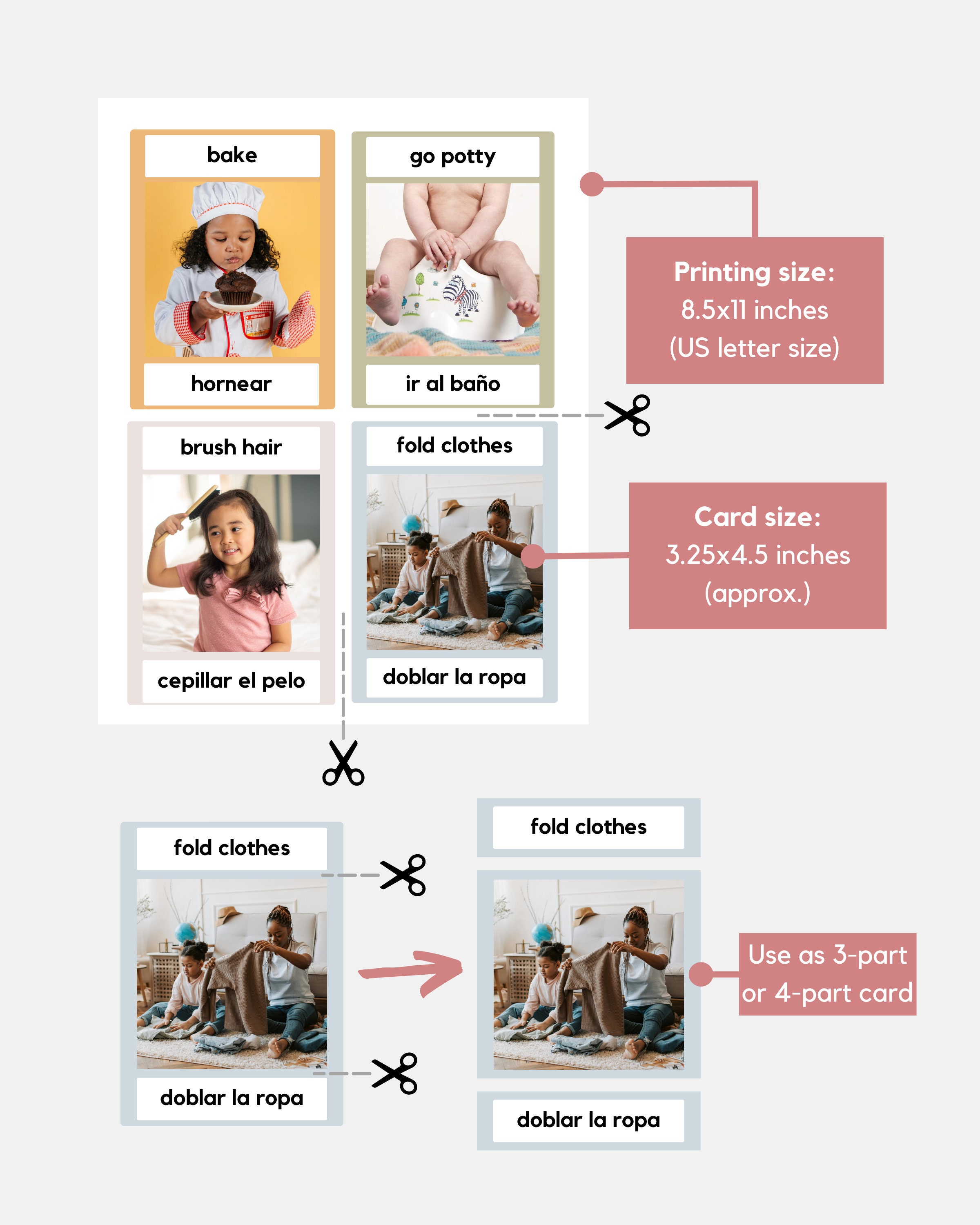 bake

hornear

go potty

ir al baño

Printing size:
8.5x11 inches
(US letter size)

brush hair

cepillar el pelo

fold clothes

doblar la ropa

Card size:
3.25x4.5 inches
(approx.)

fold clothes

doblar la ropa

fold clothes

doblar la ropa

Use as 3-part or 4-part card