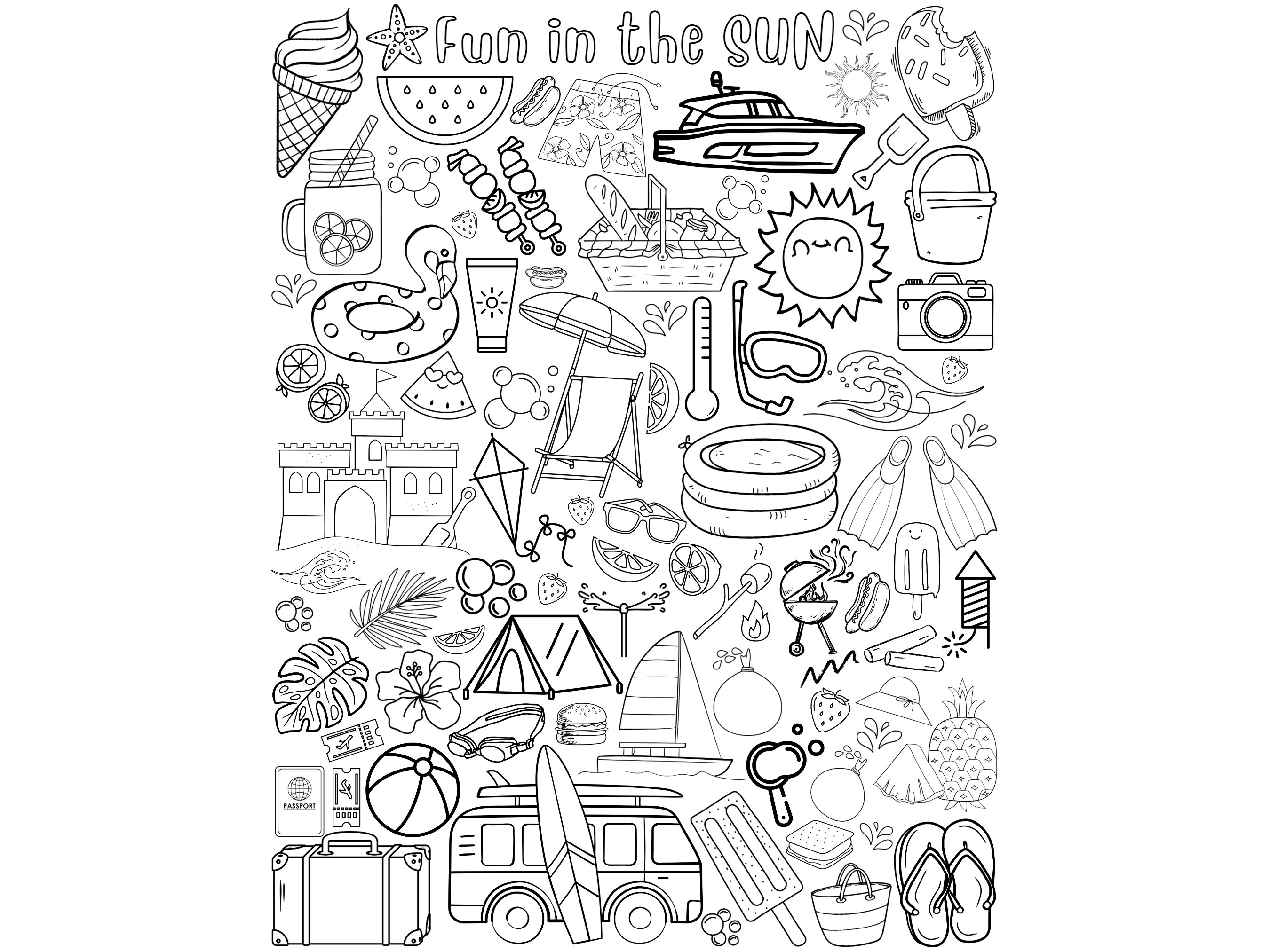 Fun in the SUN

PASSPORT