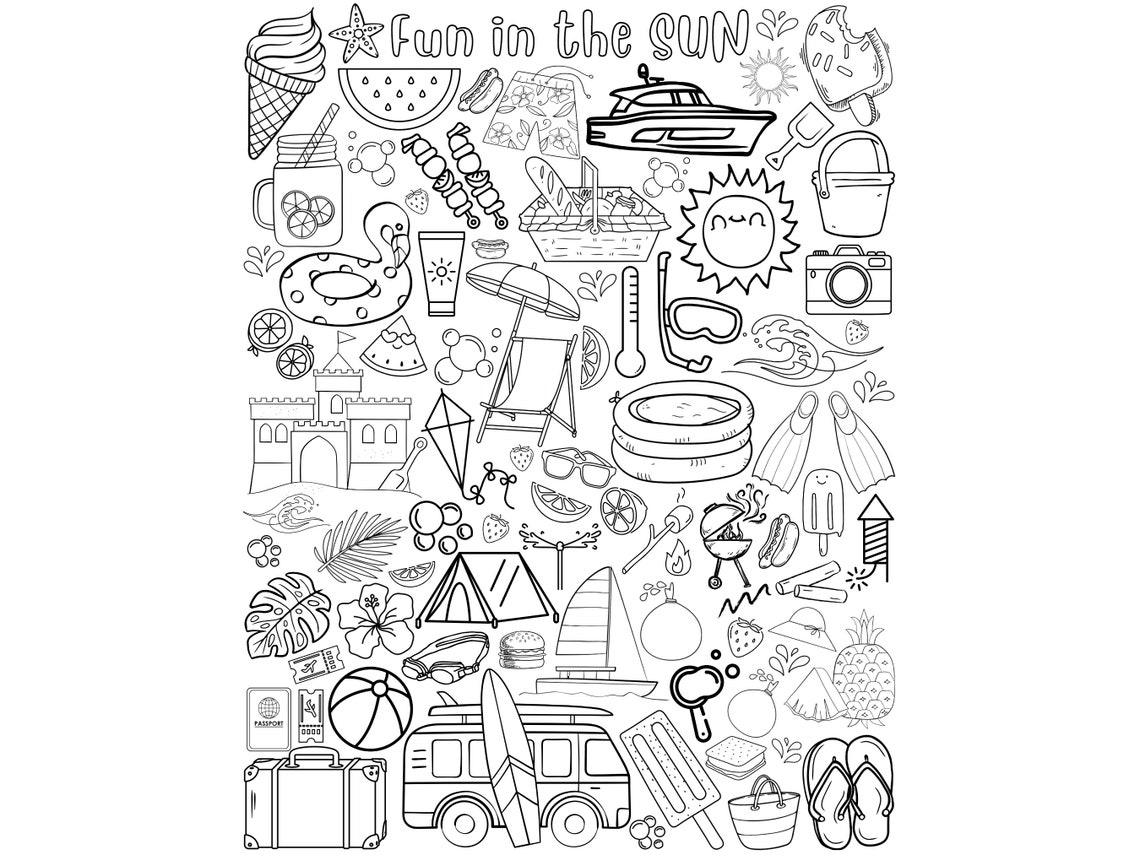 Fun in the SUN

PASSPORT