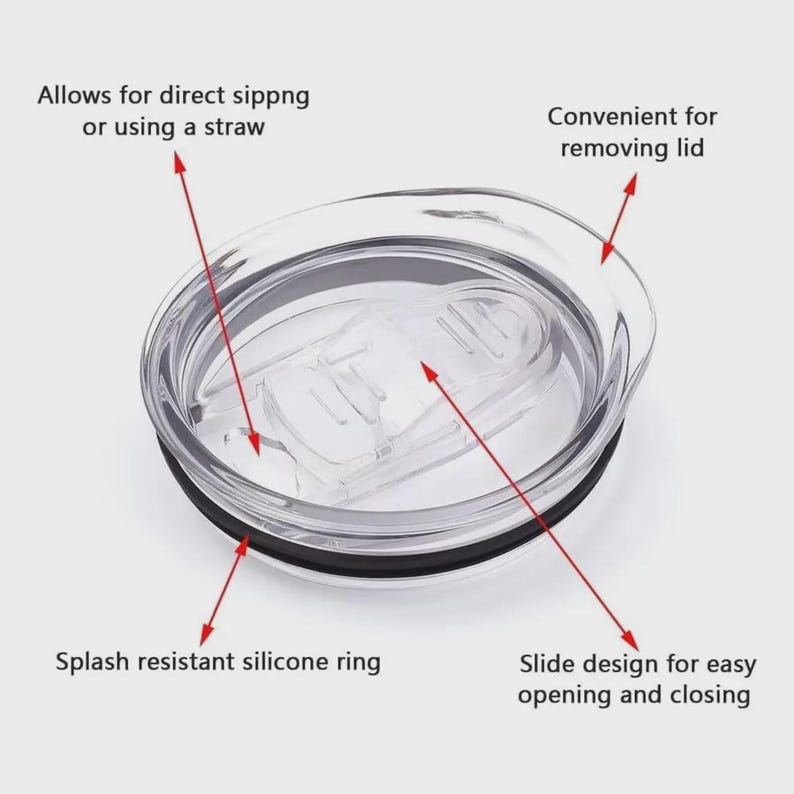 Allows for direct sippng or using a straw

Convenient for removing lid

Splash resistant silicone ring

Slide design for easy opening and closing