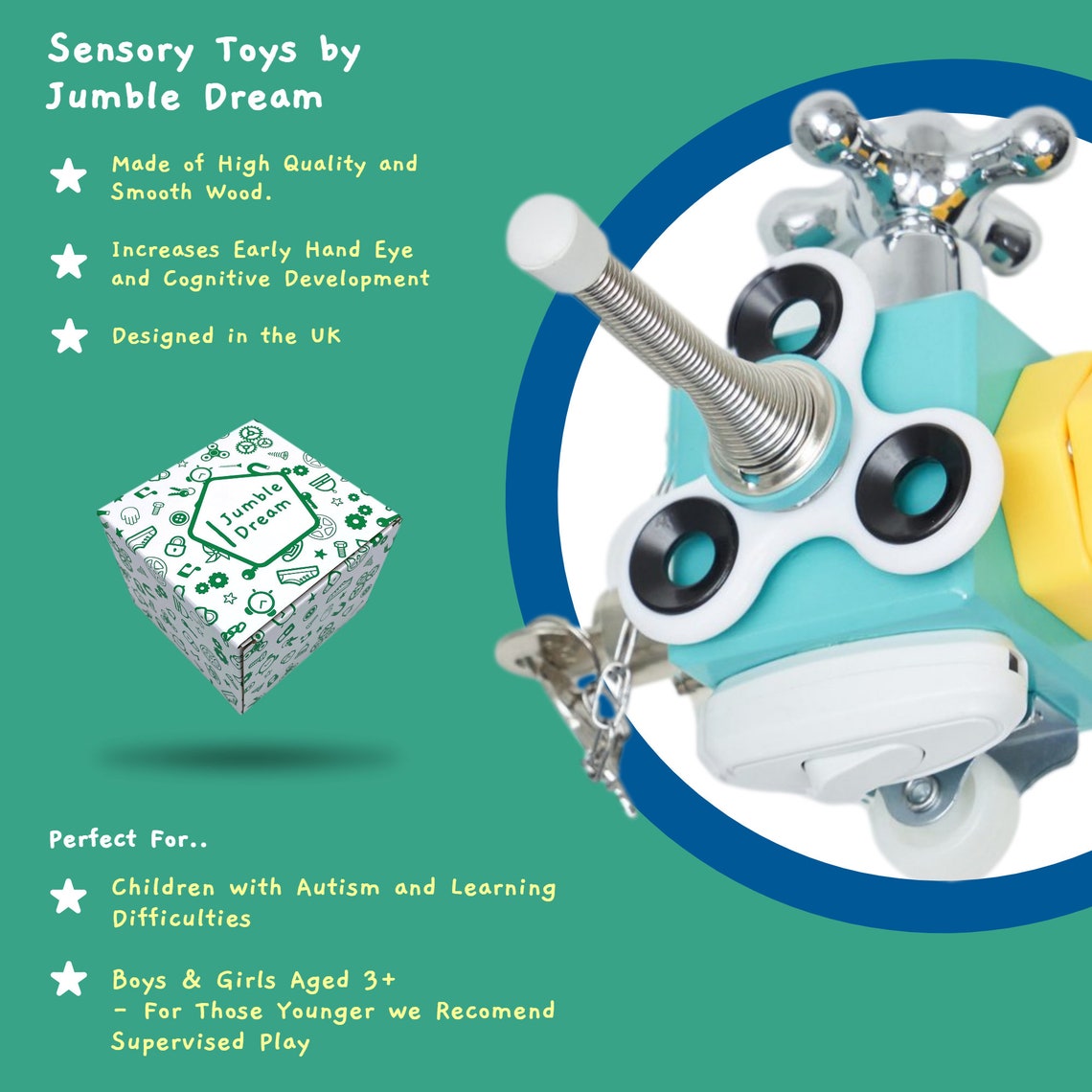 Sensory Toys by Jumble Dream

Made of High Quality and Smooth Wood.

Increases Early Hand Eye and Cognitive Development

Designed in the UK

Jumble Dream

Perfect For..

Children with Autism and Learning Difficulties

Boys & Girls Aged 3+
- For Those Younger we Recomend Supervised Play