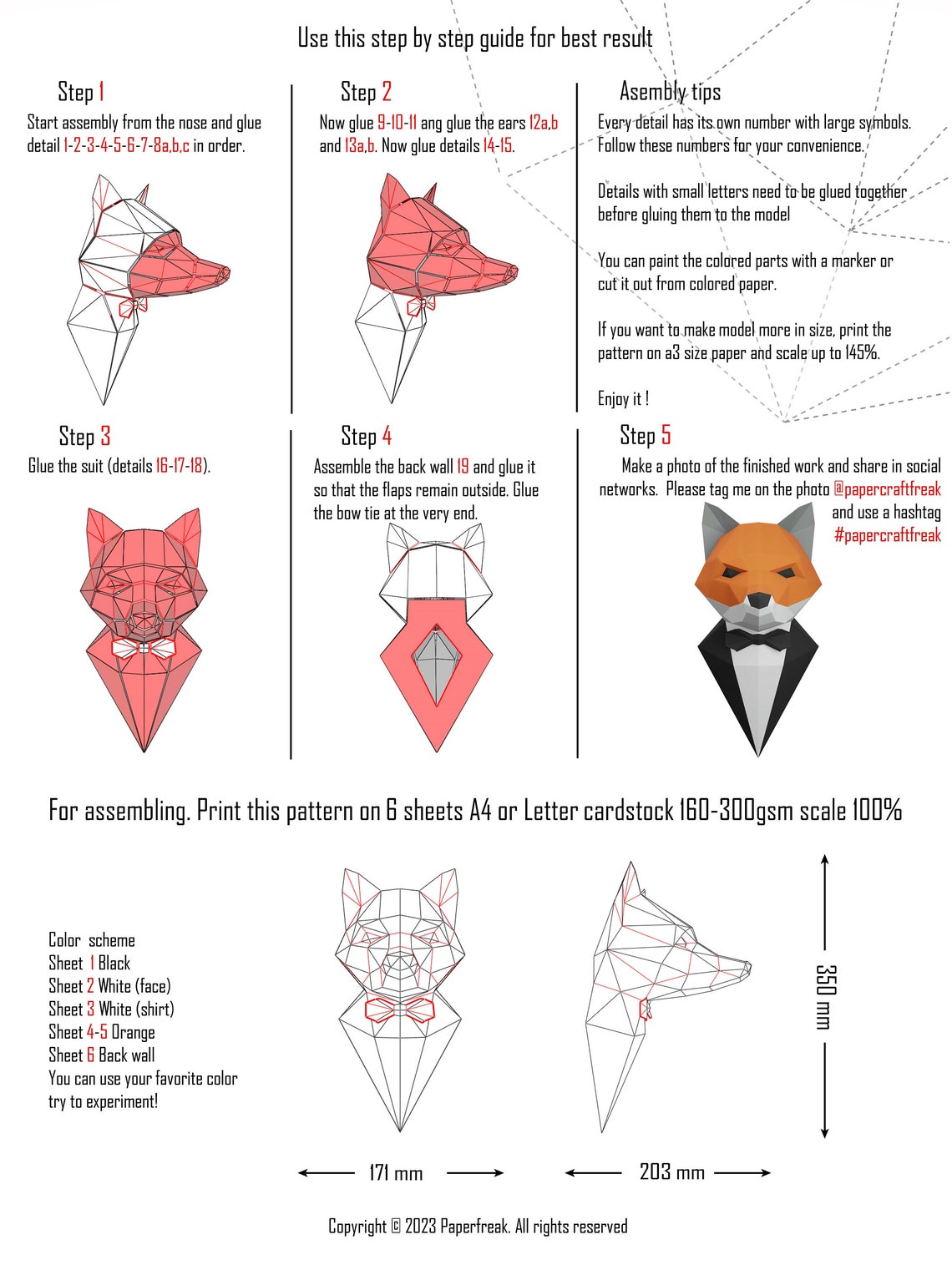 Use this step by step guide for best result

Step 1
Start assembly from the nose and glue detail 1-2-3-4-5-6-7-8a,b,c in order.

Step 2
Now glue 9-10-11 ang glue the ears 12a,b and 13a,b. Now glue details 14-15.

Asembly tips
Every detail has its own number with large symbols. Follow these numbers for your convenience.

Details with small letters need to be glued together before gluing them to the model

You can paint the colored parts with a marker or cut it out from colored paper.

If you want to make model more in size, print the pattern on a3 size paper and scale up to 145%.

Enjoy it !

Step 3
Glue the suit (details 16-17-18).

Step 4
Assemble the back wall 19 and glue it so that the flaps remain outside. Glue the bow tie at the very end.

Step 5
Make a photo of the finished work and share in social networks. Please tag me on the photo @papercraftfreak and use a hashtag #papercraftfreak

For assembling. Print this pattern on 6 sheets A4 or Letter cardstock 160-300gsm scale 100%

Color scheme
Sheet 1 Black
Sheet 2 White (face)
Sheet 3 White (shirt)
Sheet 4-5 Orange
Sheet 6 Back wall
You can use your favorite color try to experiment!

350 mm

171 mm

203 mm

Copyright © 2023 Paperfreak. All rights reserved