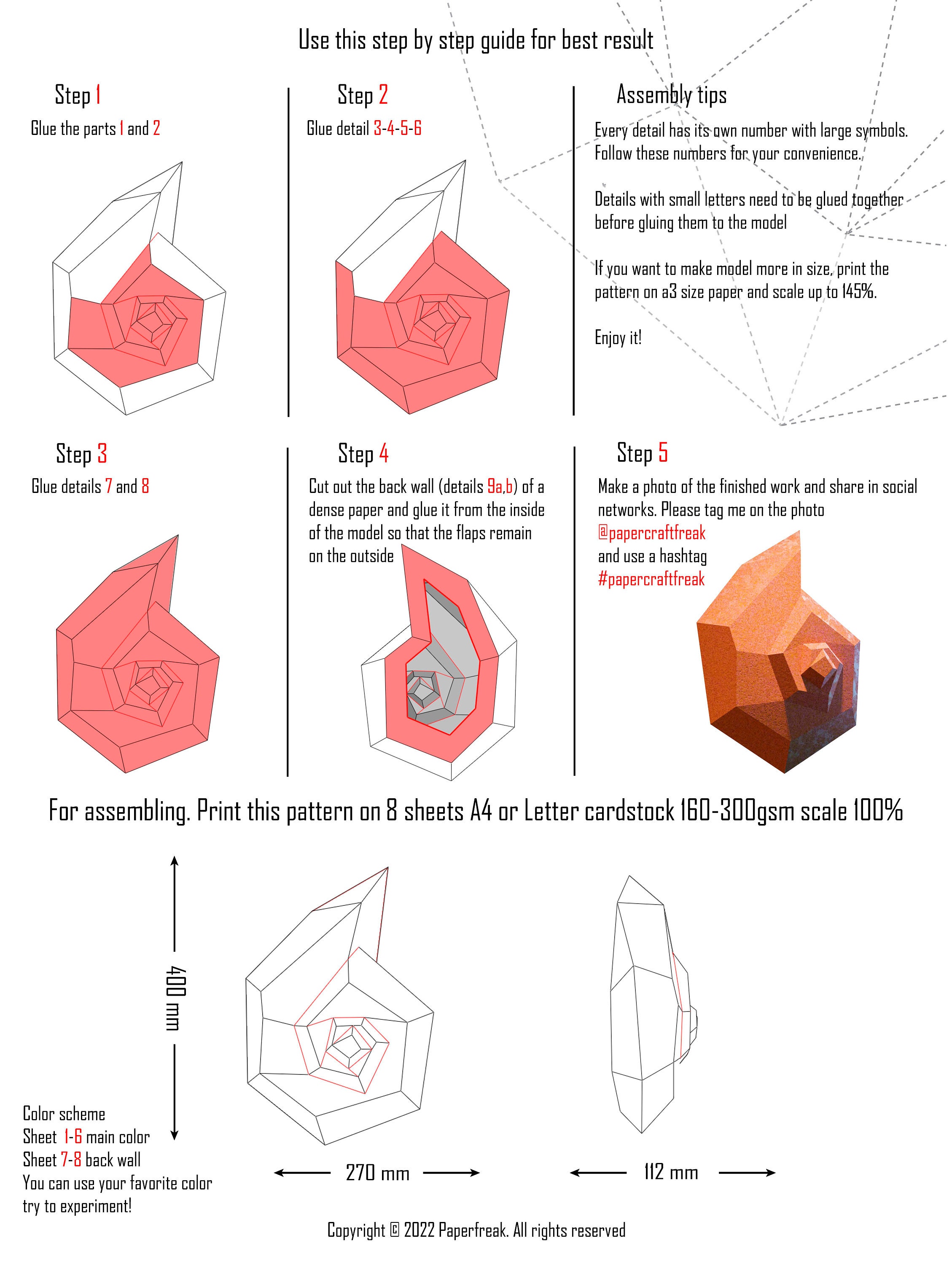 Use this step by step guide for best result

Step 1

Glue the parts 1 and 2

Step 2

Glue detail 3-4-5-6

Assembly tips

Every detail has its own number with large symbols. Follow these numbers for your convenience.

Details with small letters need to be glued together before gluing them to the model

If you want to make model more in size, print the pattern on a3 size paper and scale up to 145%.

Enjoy it!

Step 3

Glue details 7 and 8

Step 4

Cut out the back wall (details 9a,b) of a dense paper and glue it from the inside of the model so that the flaps remain on the outside

Step 5

Make a photo of the finished work and share in social networks. Please tag me on the photo
@papercraftfreak
and use a hashtag
#papercraftfreak

For assembling. Print this pattern on 8 sheets A4 or Letter cardstock 160-300gsm scale 100%

400 mm

270 mm

112 mm

Color scheme
Sheet 1-6 main color
Sheet 7-8 back wall
You can use your favorite color
try to experiment!

Copyright © 2022 Paperfreak. All rights reserved