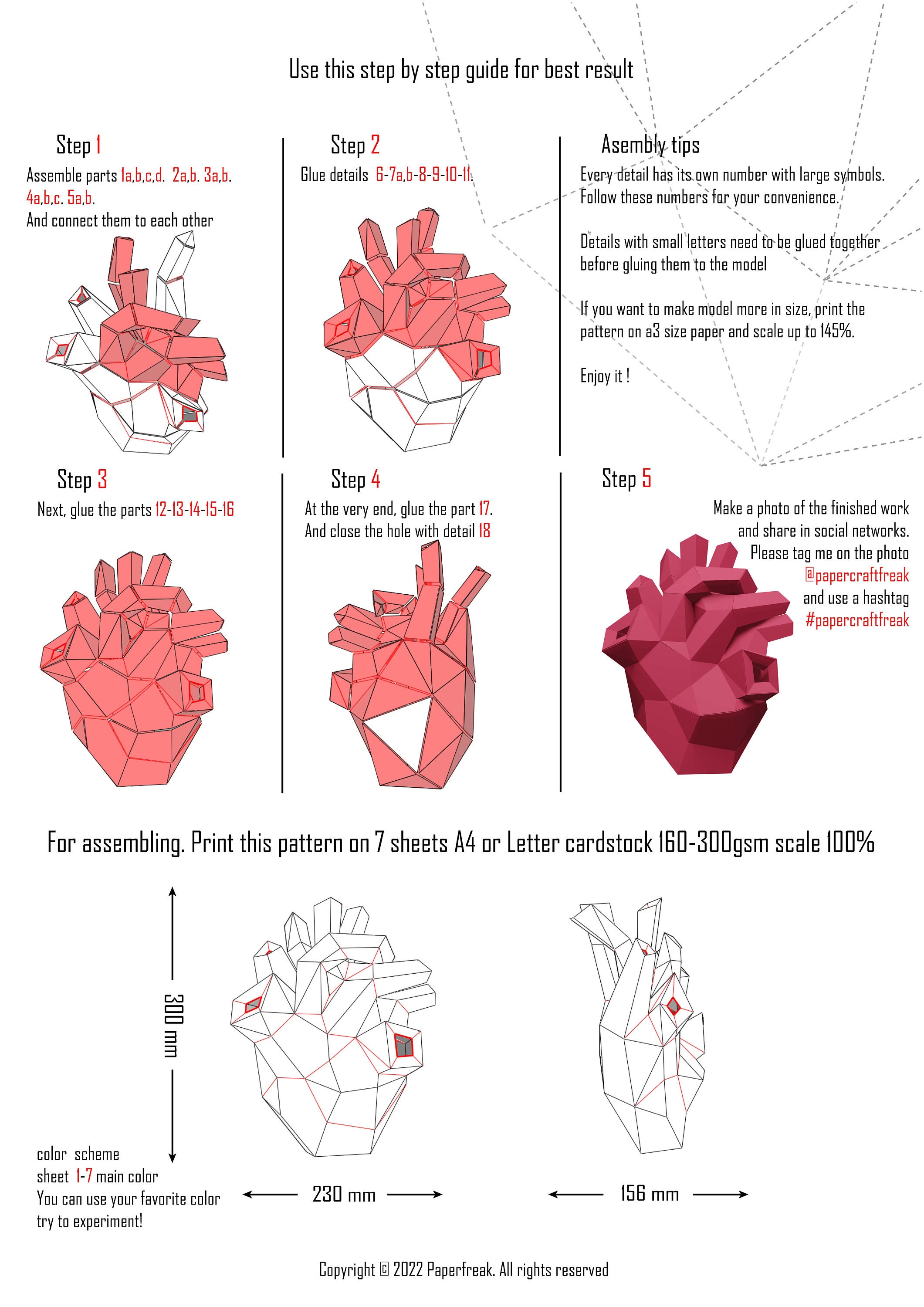 Use this step by step guide for best result

Step 1

Assemble parts 1a,b,c,d. 2a,b. 3a,b. 4a,b,c. 5a,b.
And connect them to each other

Step 2

Glue details 6-7a,b-8-9-10-11.

Asembly tips

Every detail has its own number with large symbols. Follow these numbers for your convenience.

Details with small letters need to be glued together before gluing them to the model

If you want to make model more in size, print the pattern on a3 size paper and scale up to 145%.

Enjoy it !

Step 3

Next, glue the parts 12-13-14-15-16

Step 4

At the very end, glue the part 17.
And close the hole with detail 18

Step 5

Make a photo of the finished work and share in social networks.
Please tag me on the photo
@papercraftfreak
and use a hashtag
#papercraftfreak

For assembling. Print this pattern on 7 sheets A4 or Letter cardstock 160-300gsm scale 100%

300 mm

230 mm

156 mm

color scheme
sheet 1-7 main color
You can use your favorite color
try to experiment!

Copyright © 2022 Paperfreak. All rights reserved