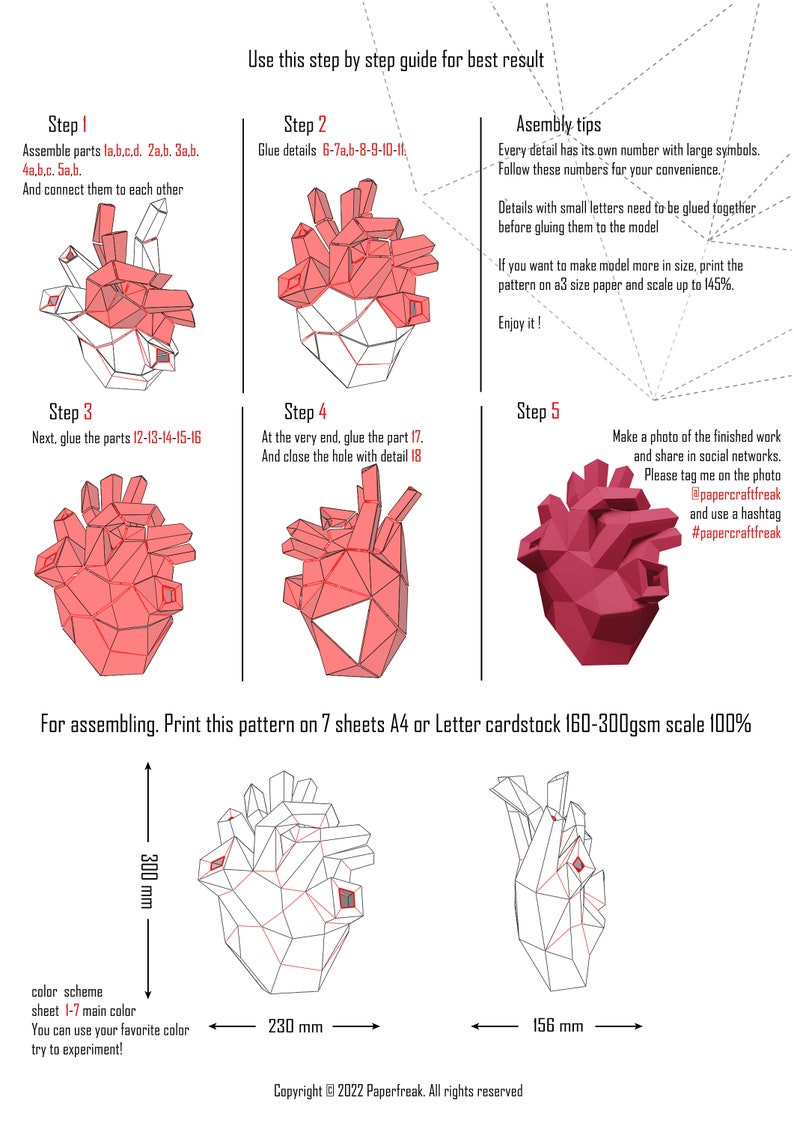 Use this step by step guide for best result

Step 1

Assemble parts 1a,b,c,d. 2a,b. 3a,b. 4a,b,c. 5a,b.
And connect them to each other

Step 2

Glue details 6-7a,b-8-9-10-11.

Asembly tips

Every detail has its own number with large symbols. Follow these numbers for your convenience.

Details with small letters need to be glued together before gluing them to the model

If you want to make model more in size, print the pattern on a3 size paper and scale up to 145%.

Enjoy it !

Step 3

Next, glue the parts 12-13-14-15-16

Step 4

At the very end, glue the part 17.
And close the hole with detail 18

Step 5

Make a photo of the finished work and share in social networks.
Please tag me on the photo
@papercraftfreak
and use a hashtag
#papercraftfreak

For assembling. Print this pattern on 7 sheets A4 or Letter cardstock 160-300gsm scale 100%

300 mm

230 mm

156 mm

color scheme
sheet 1-7 main color
You can use your favorite color
try to experiment!

Copyright © 2022 Paperfreak. All rights reserved