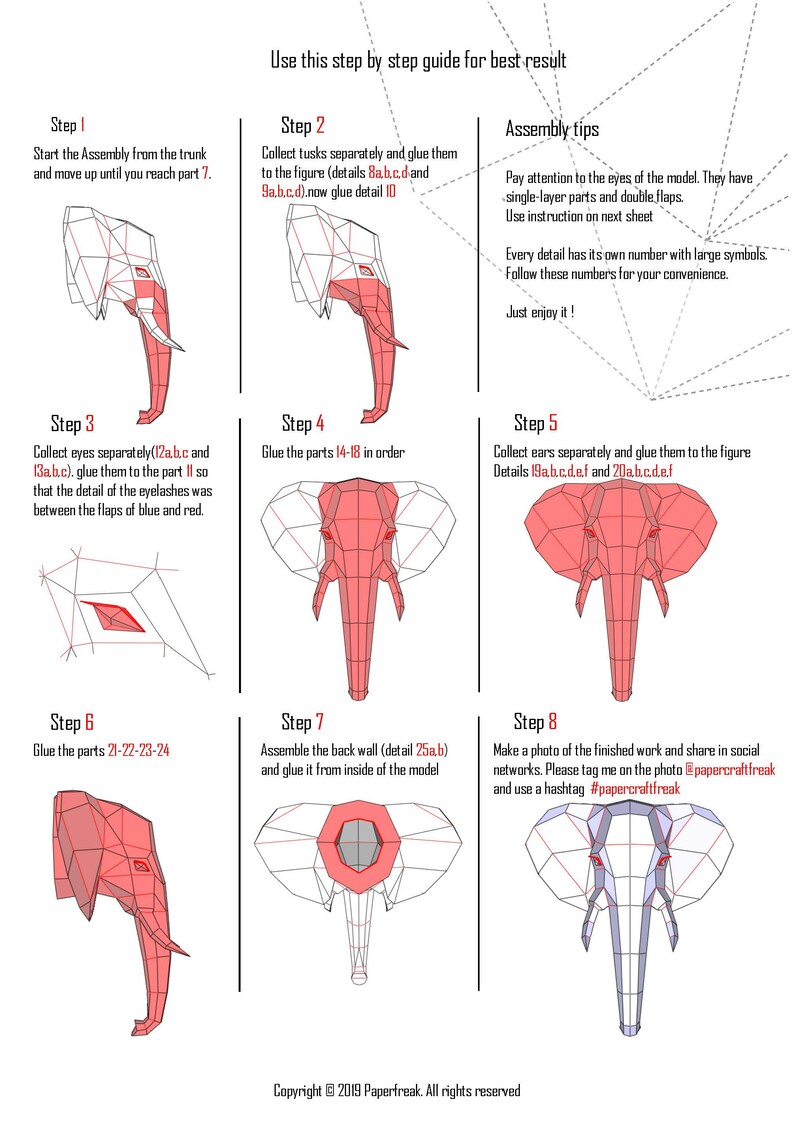 Use this step by step guide for best result

Step 1

Start the Assembly from the trunk and move up until you reach part 7.

Step 2

Collect tusks separately and glue them to the figure (details 8a,b,c,d and 9a,b,c,d).now glue detail 10

Assembly tips

Pay attention to the eyes of the model. They have single-layer parts and double flaps.
Use instruction on next sheet

Every detail has its own number with large symbols. Follow these numbers for your convenience.

Just enjoy it !

Step 3

Collect eyes separately(12a,b,c and 13a,b,c). glue them to the part 11 so that the detail of the eyelashes was between the flaps of blue and red.

Step 4

Glue the parts 14-18 in order

Step 5

Collect ears separately and glue them to the figure Details 19a,b,c,d,e,f and 20a,b,c,d,e,f

Step 6

Glue the parts 21-22-23-24

Step 7

Assemble the back wall (detail 25a,b) and glue it from inside of the model

Step 8

Make a photo of the finished work and share in social networks. Please tag me on the photo @papercraftfreak and use a hashtag #papercraftfreak

Copyright © 2019 Paperfreak. All rights reserved