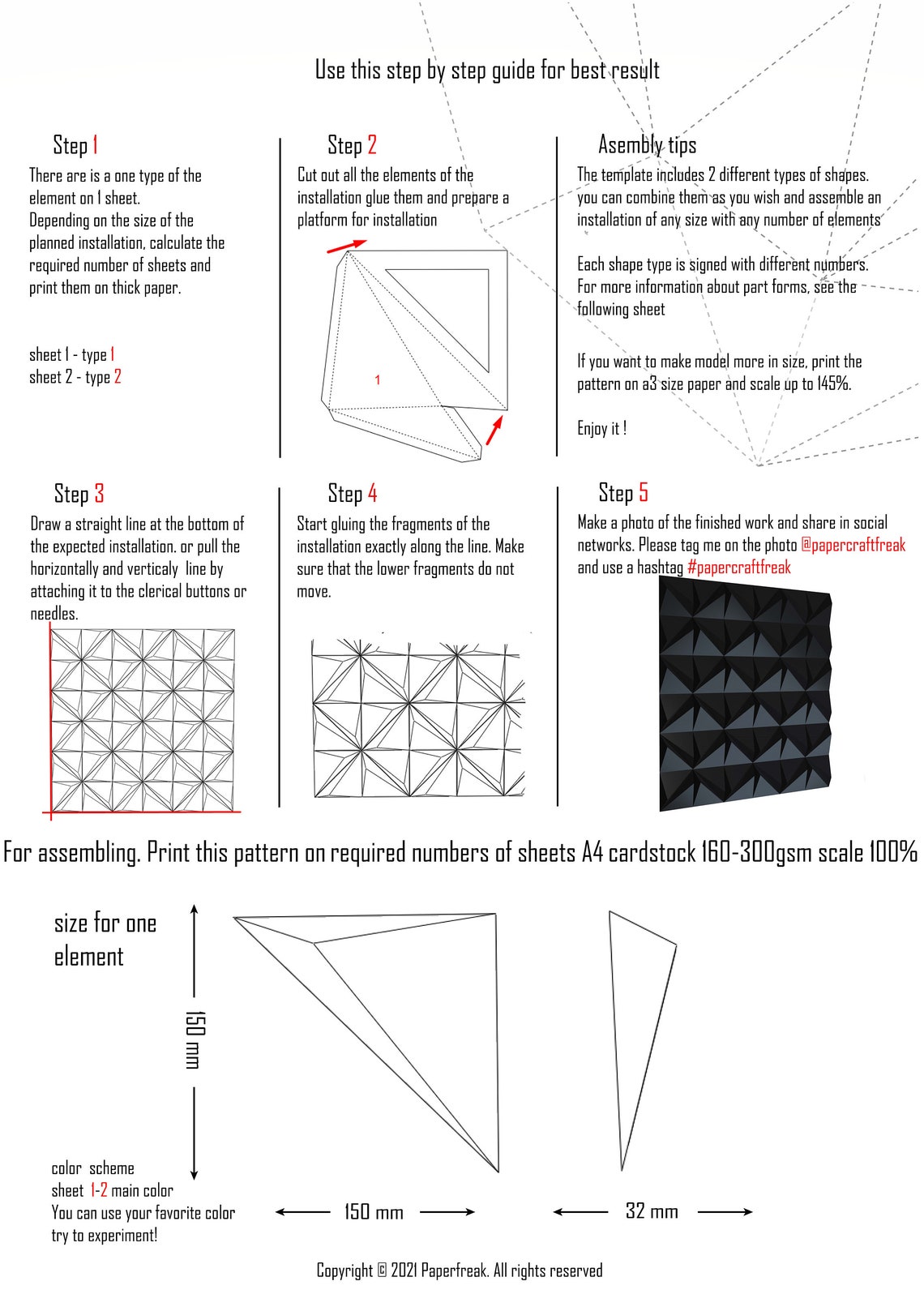 Use this step by step guide for best result

Step 1
There are is a one type of the element on 1 sheet.
Depending on the size of the planned installation, calculate the required number of sheets and print them on thick paper.

sheet 1 - type 1
sheet 2 - type 2

Step 2
Cut out all the elements of the installation glue them and prepare a platform for installation

1

Asembly tips
The template includes 2 different types of shapes. you can combine them as you wish and assemble an installation of any size with any number of elements

Each shape type is signed with different numbers. For more information about part forms, see the following sheet

If you want to make model more in size, print the pattern on a3 size paper and scale up to 145%.

Enjoy it !

Step 3
Draw a straight line at the bottom of the expected installation. or pull the horizontally and verticaly line by attaching it to the clerical buttons or needles.

Step 4
Start gluing the fragments of the installation exactly along the line. Make sure that the lower fragments do not move.

Step 5
Make a photo of the finished work and share in social networks. Please tag me on the photo @papercraftfreak and use a hashtag #papercraftfreak

For assembling. Print this pattern on required numbers of sheets A4 cardstock 160-300gsm scale 100%

size for one element

150 mm

color scheme
sheet 1-2 main color
You can use your favorite color
try to experiment!

150 mm

32 mm

Copyright © 2021 Paperfreak. All rights reserved