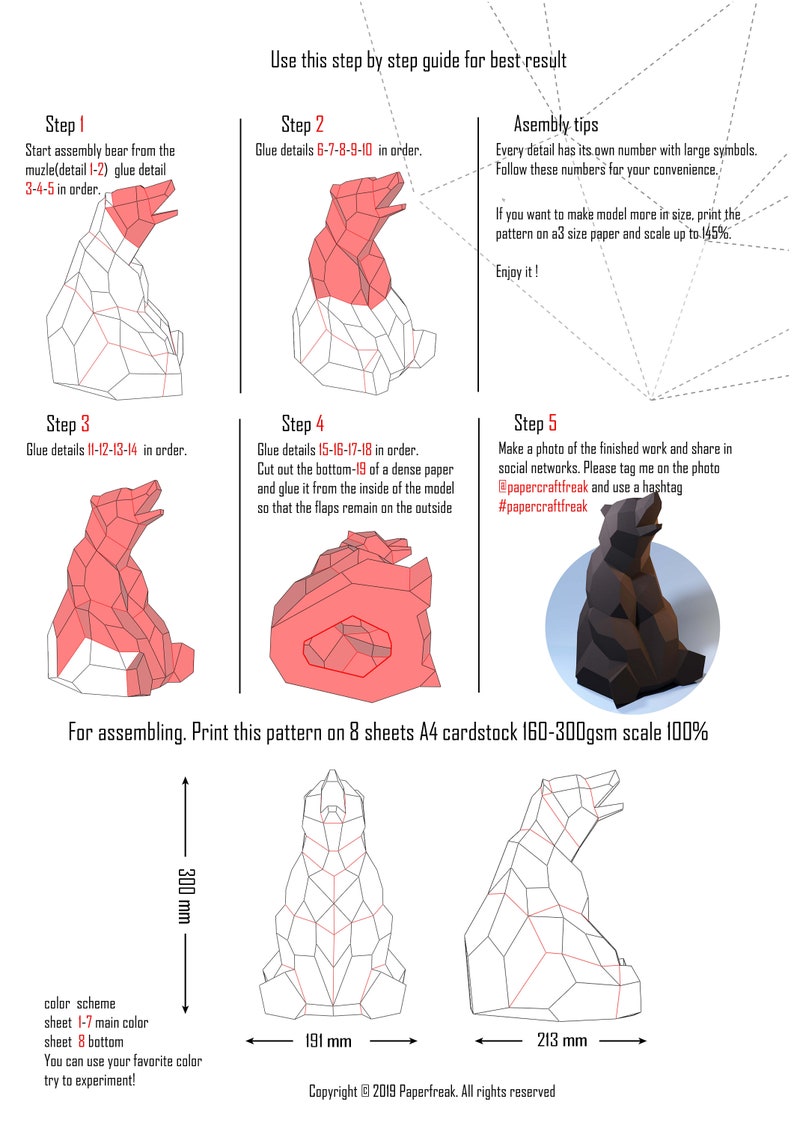 Use this step by step guide for best result

Step 1

Start assembly bear from the muzle(detail 1-2) glue detail 3-4-5 in order.

Step 2

Glue details 6-7-8-9-10 in order.

Asembly tips

Every detail has its own number with large symbols. Follow these numbers for your convenience.

If you want to make model more in size, print the pattern on a3 size paper and scale up to 145%.

Enjoy it !

Step 3

Glue details 11-12-13-14 in order.

Step 4

Glue details 15-16-17-18 in order. Cut out the bottom-19 of a dense paper and glue it from the inside of the model so that the flaps remain on the outside

Step 5

Make a photo of the finished work and share in social networks. Please tag me on the photo @papercraftfreak and use a hashtag #papercraftfreak

For assembling. Print this pattern on 8 sheets A4 cardstock 160-300gsm scale 100%

300 mm

191 mm

213 mm

color scheme
sheet 1-7 main color
sheet 8 bottom
You can use your favorite color try to experiment!

Copyright © 2019 Paperfreak. All rights reserved