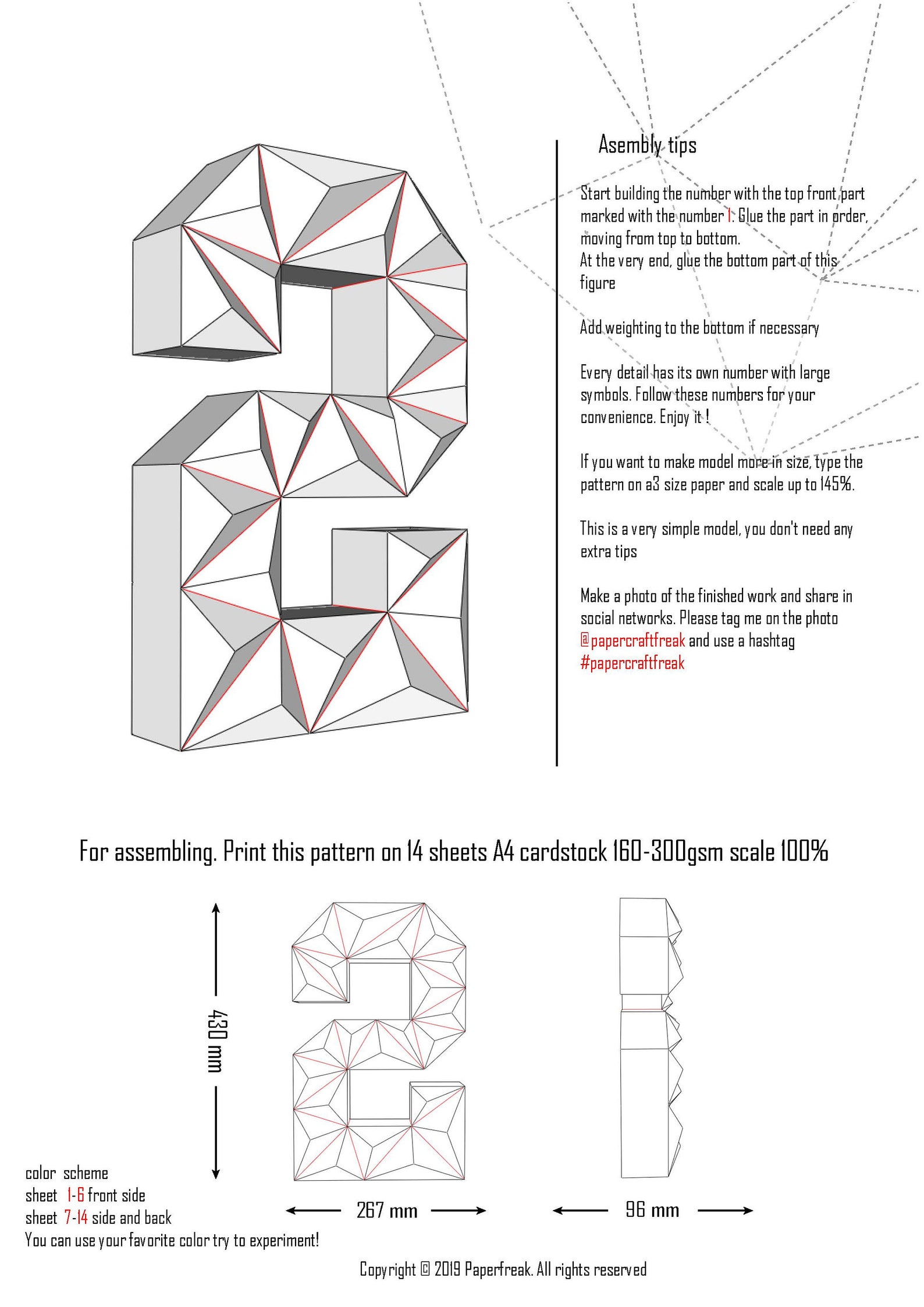 Asembly tips

Start building the number with the top front part marked with the number 1. Glue the part in order, moving from top to bottom.
At the very end, glue the bottom part of this figure

Add weighting to the bottom if necessary

Every detail has its own number with large symbols. Follow these numbers for your convenience. Enjoy it !

If you want to make model more in size, type the pattern on a3 size paper and scale up to 145%.

This is a very simple model, you don't need any extra tips

Make a photo of the finished work and share in social networks. Please tag me on the photo @papercraftfreak and use a hashtag #papercraftfreak

For assembling. Print this pattern on 14 sheets A4 cardstock 160-300gsm scale 100%

430 mm

267 mm

96 mm

color scheme
sheet 1-6 front side
sheet 7-14 side and back
You can use your favorite color try to experiment!

Copyright © 2019 Paperfreak. All rights reserved