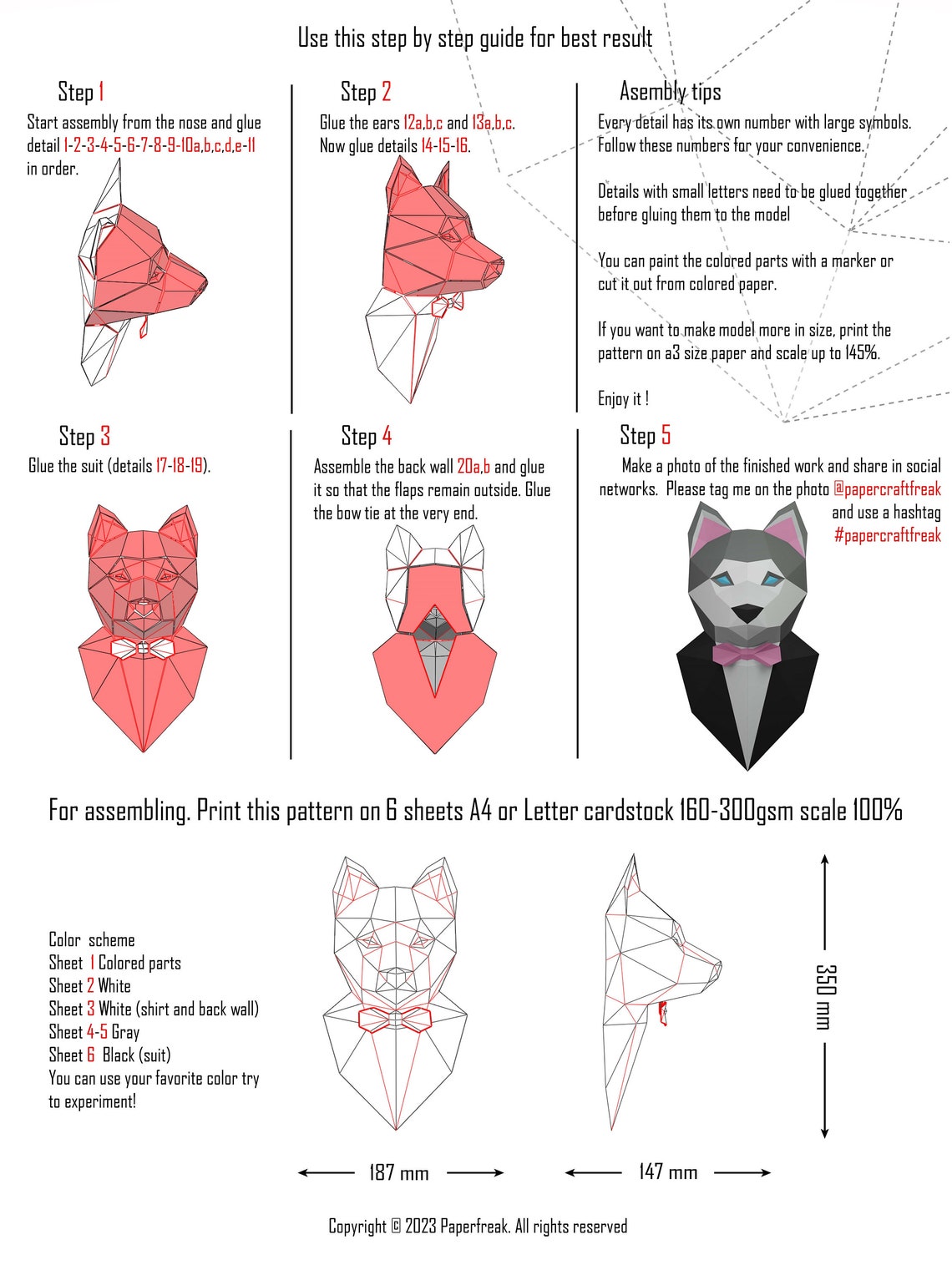 Use this step by step guide for best result

Step 1
Start assembly from the nose and glue detail 1-2-3-4-5-6-7-8-9-10a,b,c,d,e-11 in order.

Step 2
Glue the ears 12a,b,c and 13a,b,c.
Now glue details 14-15-16.

Asembly tips
Every detail has its own number with large symbols. Follow these numbers for your convenience.

Details with small letters need to be glued together before gluing them to the model

You can paint the colored parts with a marker or cut it out from colored paper.

If you want to make model more in size, print the pattern on a3 size paper and scale up to 145%.

Enjoy it !

Step 3
Glue the suit (details 17-18-19).

Step 4
Assemble the back wall 20a,b and glue it so that the flaps remain outside. Glue the bow tie at the very end.

Step 5
Make a photo of the finished work and share in social networks. Please tag me on the photo @papercraftfreak and use a hashtag #papercraftfreak

For assembling. Print this pattern on 6 sheets A4 or Letter cardstock 160-300gsm scale 100%

Color scheme
Sheet 1 Colored parts
Sheet 2 White
Sheet 3 White (shirt and back wall)
Sheet 4-5 Gray
Sheet 6 Black (suit)
You can use your favorite color try to experiment!

350 mm

187 mm

147 mm

Copyright © 2023 Paperfreak. All rights reserved