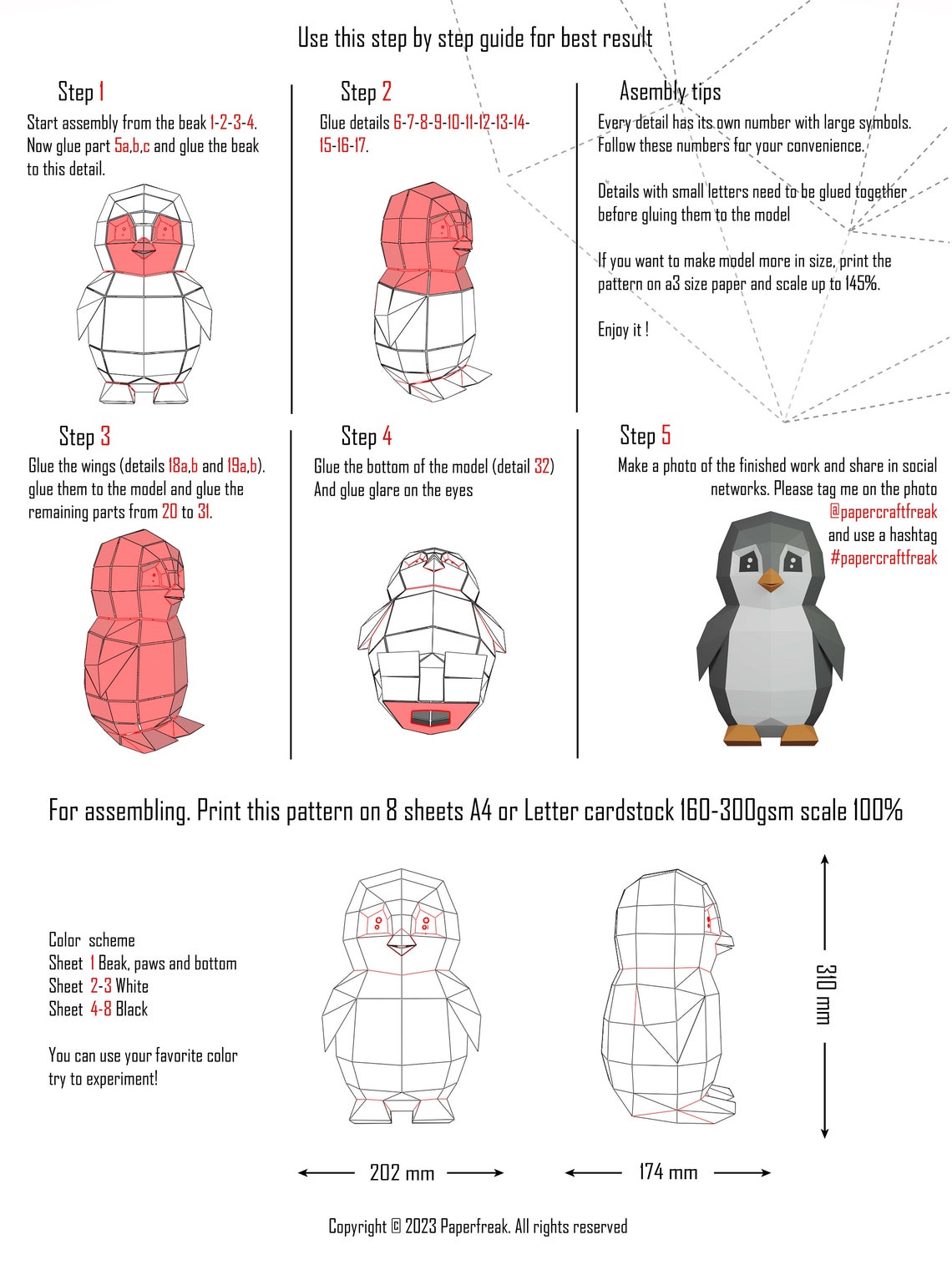 Use this step by step guide for best result

Step 1

Start assembly from the beak 1-2-3-4. Now glue part 5a,b,c and glue the beak to this detail.

Step 2

Glue details 6-7-8-9-10-11-12-13-14-15-16-17.

Asembly tips

Every detail has its own number with large symbols. Follow these numbers for your convenience.

Details with small letters need to be glued together before gluing them to the model

If you want to make model more in size, print the pattern on a3 size paper and scale up to 145%.

Enjoy it !

Step 3

Glue the wings (details 18a,b and 19a,b). glue them to the model and glue the remaining parts from 20 to 31.

Step 4

Glue the bottom of the model (detail 32) And glue glare on the eyes

Step 5

Make a photo of the finished work and share in social networks. Please tag me on the photo @papercraftfreak and use a hashtag #papercraftfreak

For assembling. Print this pattern on 8 sheets A4 or Letter cardstock 160-300gsm scale 100%

Color scheme
Sheet 1 Beak, paws and bottom
Sheet 2-3 White
Sheet 4-8 Black

You can use your favorite color try to experiment!

310 mm

202 mm

174 mm

Copyright © 2023 Paperfreak. All rights reserved