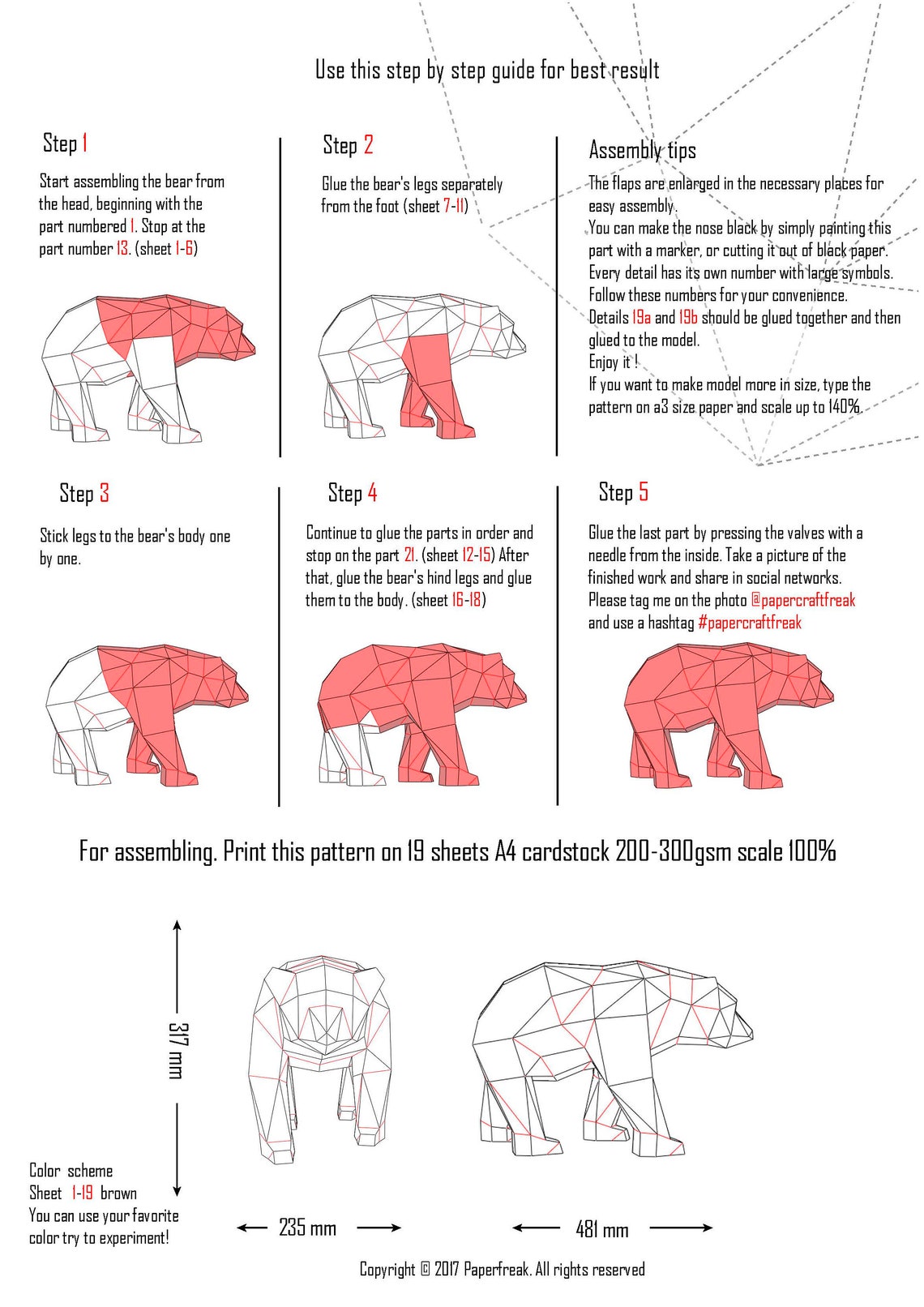 Use this step by step guide for best result

Step 1

Start assembling the bear from the head, beginning with the part numbered 1. Stop at the part number 13. (sheet 1-6)

Step 2

Glue the bear's legs separately from the foot (sheet 7-11)

Assembly tips

The flaps are enlarged in the necessary places for easy assembly.
You can make the nose black by simply painting this part with a marker, or cutting it out of black paper.
Every detail has its own number with large symbols.
Follow these numbers for your convenience.
Details 19a and 19b should be glued together and then glued to the model.
Enjoy it !
If you want to make model more in size, type the pattern on a3 size paper and scale up to 140%.

Step 3

Stick legs to the bear's body one by one.

Step 4

Continue to glue the parts in order and stop on the part 21. (sheet 12-15) After that, glue the bear's hind legs and glue them to the body. (sheet 16-18)

Step 5

Glue the last part by pressing the valves with a needle from the inside. Take a picture of the finished work and share in social networks.
Please tag me on the photo @papercraftfreak and use a hashtag #papercraftfreak

For assembling. Print this pattern on 19 sheets A4 cardstock 200-300gsm scale 100%

317 mm

Color scheme
Sheet 1-19 brown
You can use your favorite color try to experiment!

235 mm

481 mm

Copyright © 2017 Paperfreak. All rights reserved