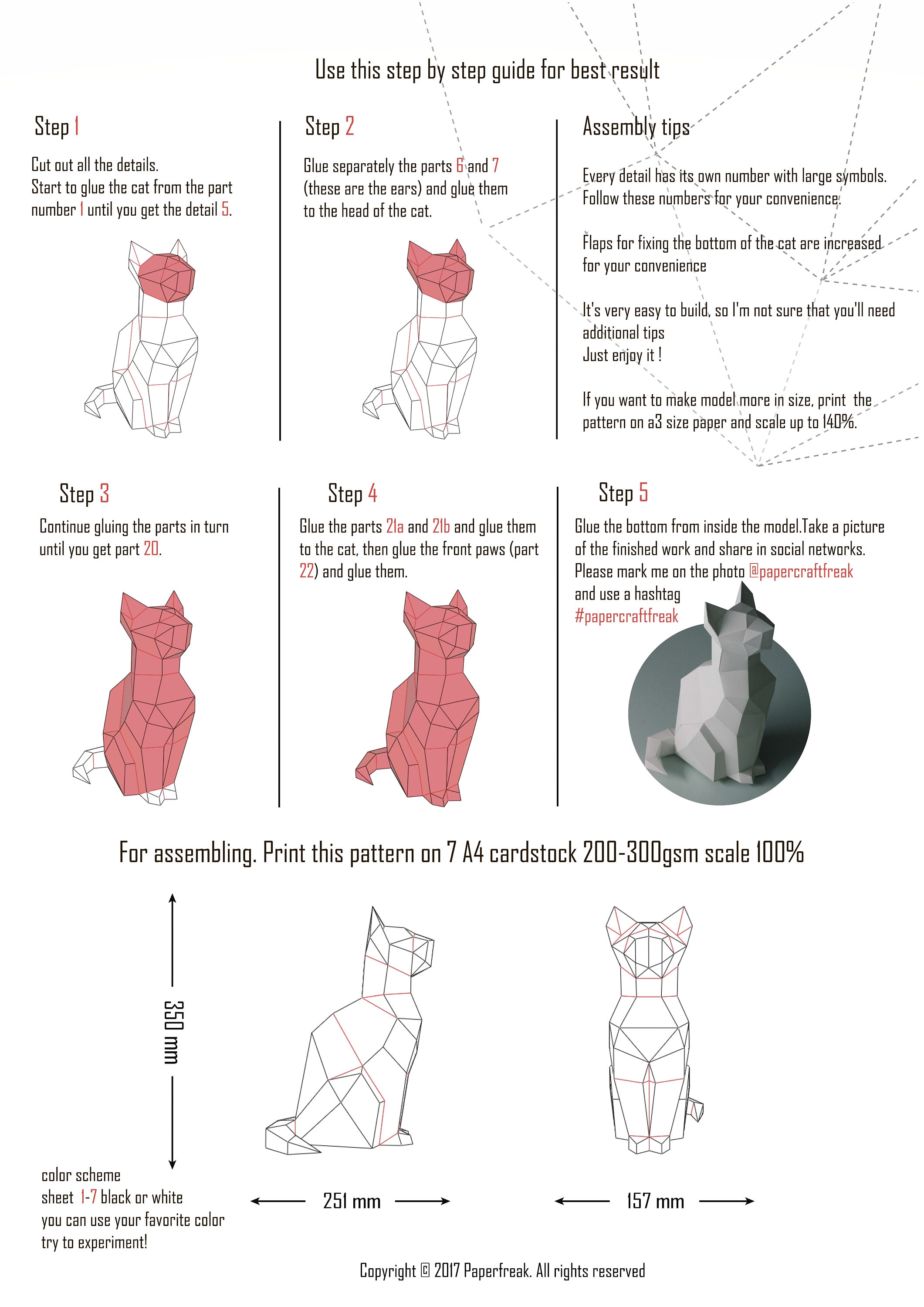 Use this step by step guide for best result

Step 1

Cut out all the details.
Start to glue the cat from the part number 1 until you get the detail 5.

Step 2

Glue separately the parts 6 and 7 (these are the ears) and glue them to the head of the cat.

Assembly tips

Every detail has its own number with large symbols. Follow these numbers for your convenience.

Flaps for fixing the bottom of the cat are increased for your convenience

It's very easy to build, so I'm not sure that you'll need additional tips
Just enjoy it !

If you want to make model more in size, print the pattern on a3 size paper and scale up to 140%.

Step 3

Continue gluing the parts in turn until you get part 20.

Step 4

Glue the parts 21a and 21b and glue them to the cat, then glue the front paws (part 22) and glue them.

Step 5

Glue the bottom from inside the model.Take a picture of the finished work and share in social networks. Please mark me on the photo @papercraftfreak and use a hashtag #papercraftfreak

For assembling. Print this pattern on 7 A4 cardstock 200-300gsm scale 100%

350 mm

251 mm

157 mm

color scheme
sheet 1-7 black or white
you can use your favorite color
try to experiment!

Copyright © 2017 Paperfreak. All rights reserved