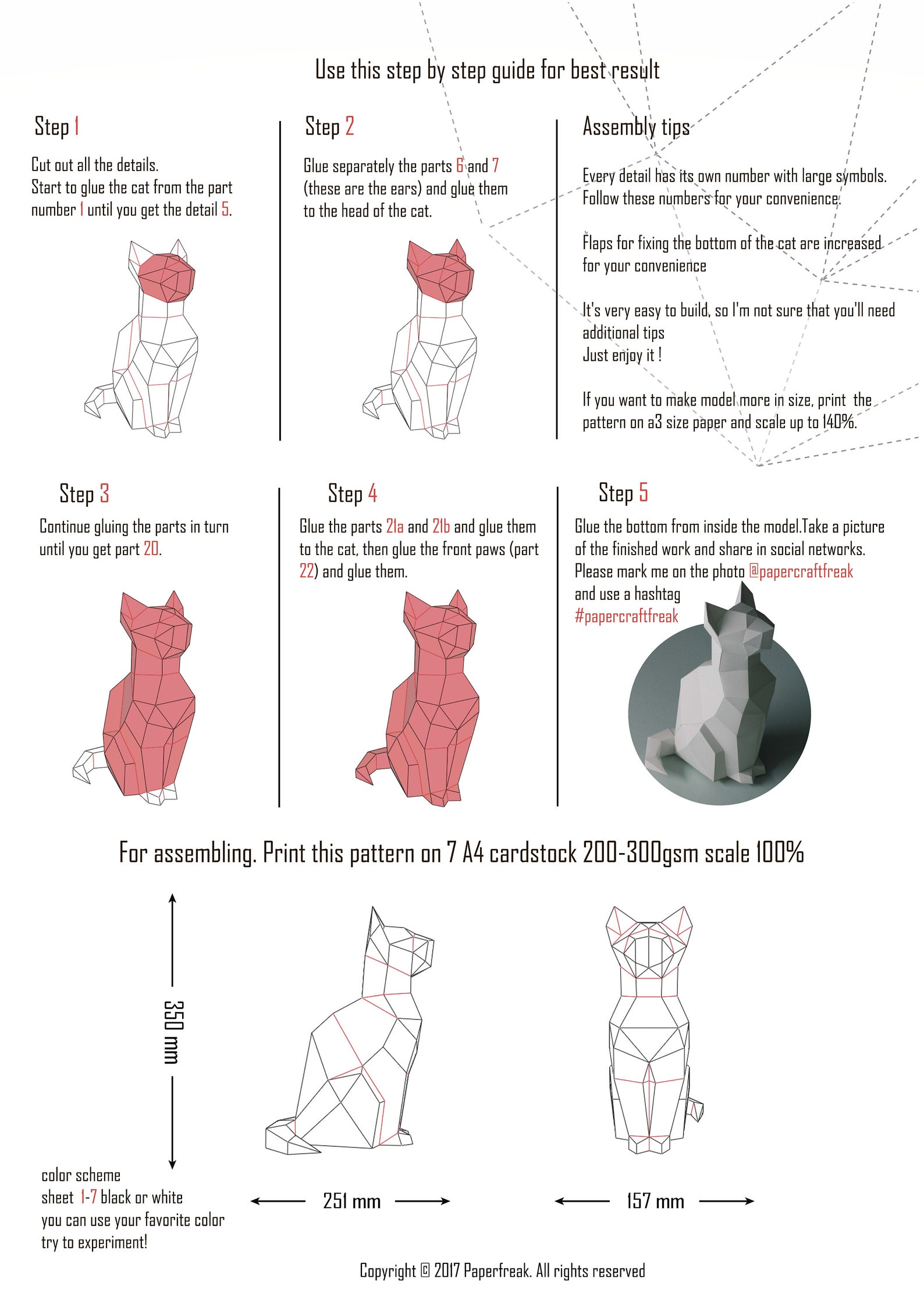 Use this step by step guide for best result

Step 1

Cut out all the details.
Start to glue the cat from the part number 1 until you get the detail 5.

Step 2

Glue separately the parts 6 and 7 (these are the ears) and glue them to the head of the cat.

Assembly tips

Every detail has its own number with large symbols. Follow these numbers for your convenience.

Flaps for fixing the bottom of the cat are increased for your convenience

It's very easy to build, so I'm not sure that you'll need additional tips
Just enjoy it !

If you want to make model more in size, print the pattern on a3 size paper and scale up to 140%.

Step 3

Continue gluing the parts in turn until you get part 20.

Step 4

Glue the parts 21a and 21b and glue them to the cat, then glue the front paws (part 22) and glue them.

Step 5

Glue the bottom from inside the model.Take a picture of the finished work and share in social networks. Please mark me on the photo @papercraftfreak and use a hashtag #papercraftfreak

For assembling. Print this pattern on 7 A4 cardstock 200-300gsm scale 100%

350 mm

251 mm

157 mm

color scheme
sheet 1-7 black or white
you can use your favorite color
try to experiment!

Copyright © 2017 Paperfreak. All rights reserved