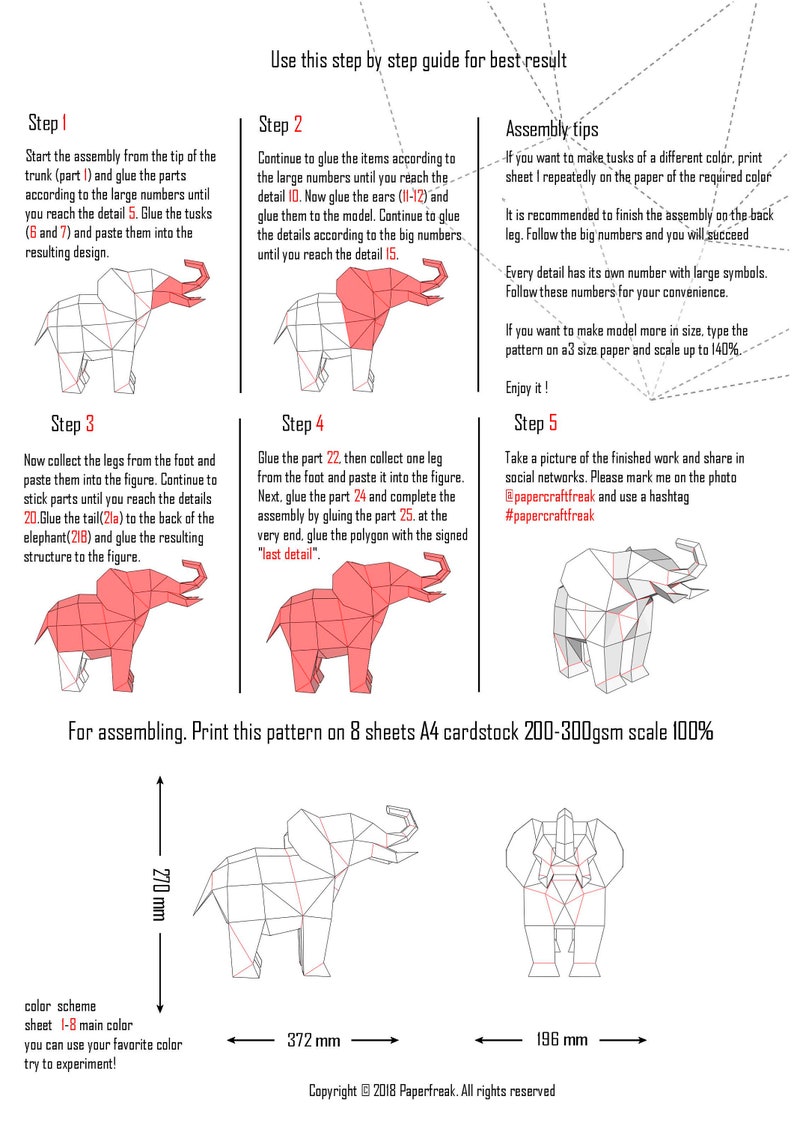 Use this step by step guide for best result

Step 1

Start the assembly from the tip of the trunk (part 1) and glue the parts according to the large numbers until you reach the detail 5. Glue the tusks (6 and 7) and paste them into the resulting design.

Step 2

Continue to glue the items according to the large numbers until you reach the detail 10. Now glue the ears (11-12) and glue them to the model. Continue to glue the details according to the big numbers until you reach the detail 15.

Assembly tips

If you want to make tusks of a different color, print sheet 1 repeatedly on the paper of the required color

It is recommended to finish the assembly on the back leg. Follow the big numbers and you will succeed

Every detail has its own number with large symbols. Follow these numbers for your convenience.

If you want to make model more in size, type the pattern on a3 size paper and scale up to 140%.

Enjoy it !

Step 3

Now collect the legs from the foot and paste them into the figure. Continue to stick parts until you reach the details 20.Glue the tail(21a) to the back of the elephant(21B) and glue the resulting structure to the figure.

Step 4

Glue the part 22, then collect one leg from the foot and paste it into the figure. Next, glue the part 24 and complete the assembly by gluing the part 25. at the very end, glue the polygon with the signed "last detail".

Step 5

Take a picture of the finished work and share in social networks. Please mark me on the photo @papercraftfreak and use a hashtag #papercraftfreak

For assembling. Print this pattern on 8 sheets A4 cardstock 200-300gsm scale 100%

270 mm

372 mm

196 mm

color scheme
sheet 1-8 main color
you can use your favorite color
try to experiment!

Copyright © 2018 Paperfreak. All rights reserved