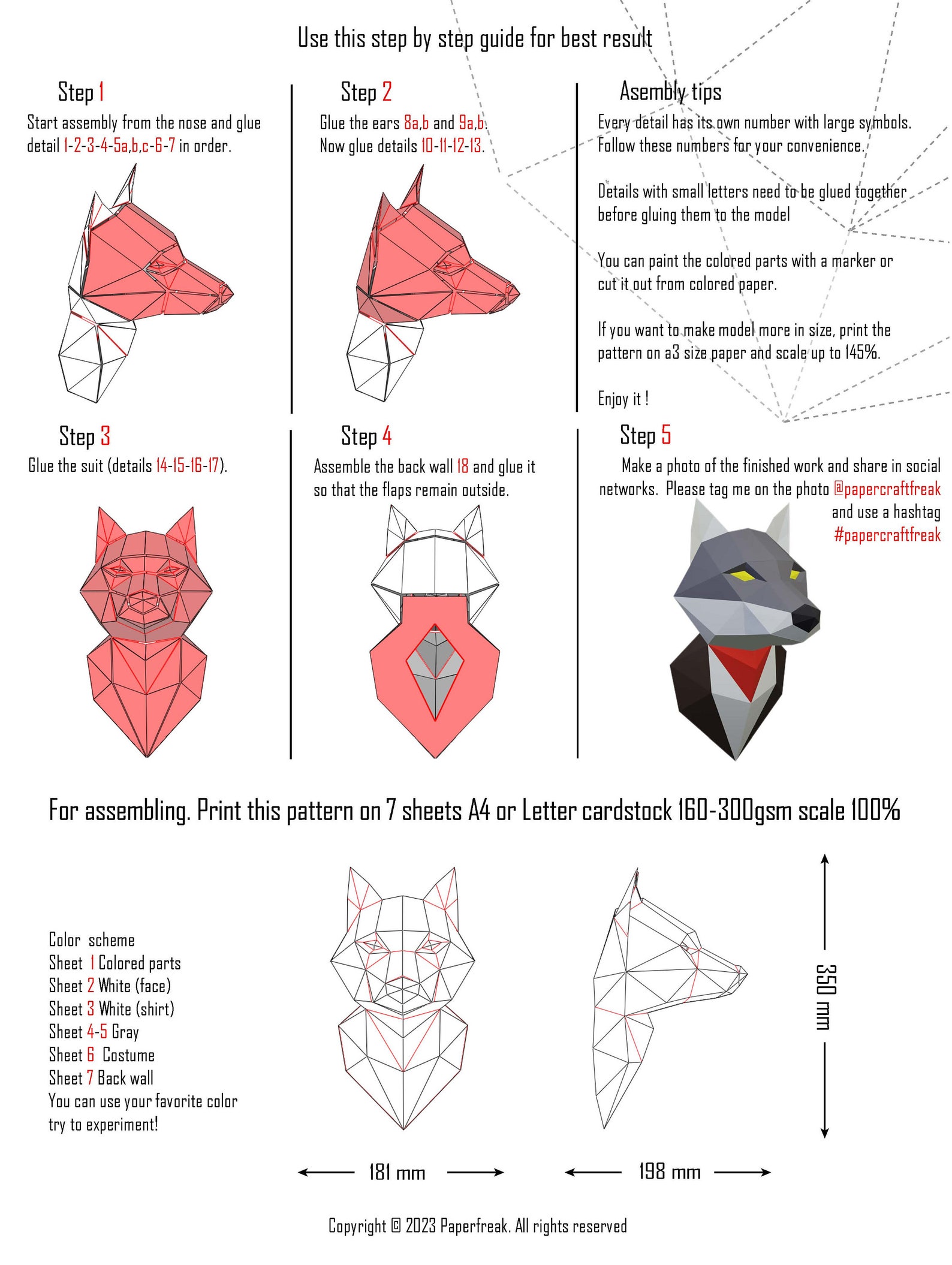 Use this step by step guide for best result

Step 1

Start assembly from the nose and glue detail 1-2-3-4-5a,b,c-6-7 in order.

Step 2

Glue the ears 8a,b and 9a,b. Now glue details 10-11-12-13.

Asembly tips

Every detail has its own number with large symbols. Follow these numbers for your convenience.

Details with small letters need to be glued together before gluing them to the model

You can paint the colored parts with a marker or cut it out from colored paper.

If you want to make model more in size, print the pattern on a3 size paper and scale up to 145%.

Enjoy it !

Step 3

Glue the suit (details 14-15-16-17).

Step 4

Assemble the back wall 18 and glue it so that the flaps remain outside.

Step 5

Make a photo of the finished work and share in social networks. Please tag me on the photo @papercraftfreak and use a hashtag #papercraftfreak

For assembling. Print this pattern on 7 sheets A4 or Letter cardstock 160-300gsm scale 100%

Color scheme
Sheet 1 Colored parts
Sheet 2 White (face)
Sheet 3 White (shirt)
Sheet 4-5 Gray
Sheet 6 Costume
Sheet 7 Back wall
You can use your favorite color try to experiment!

350 mm

181 mm

198 mm

Copyright © 2023 Paperfreak. All rights reserved