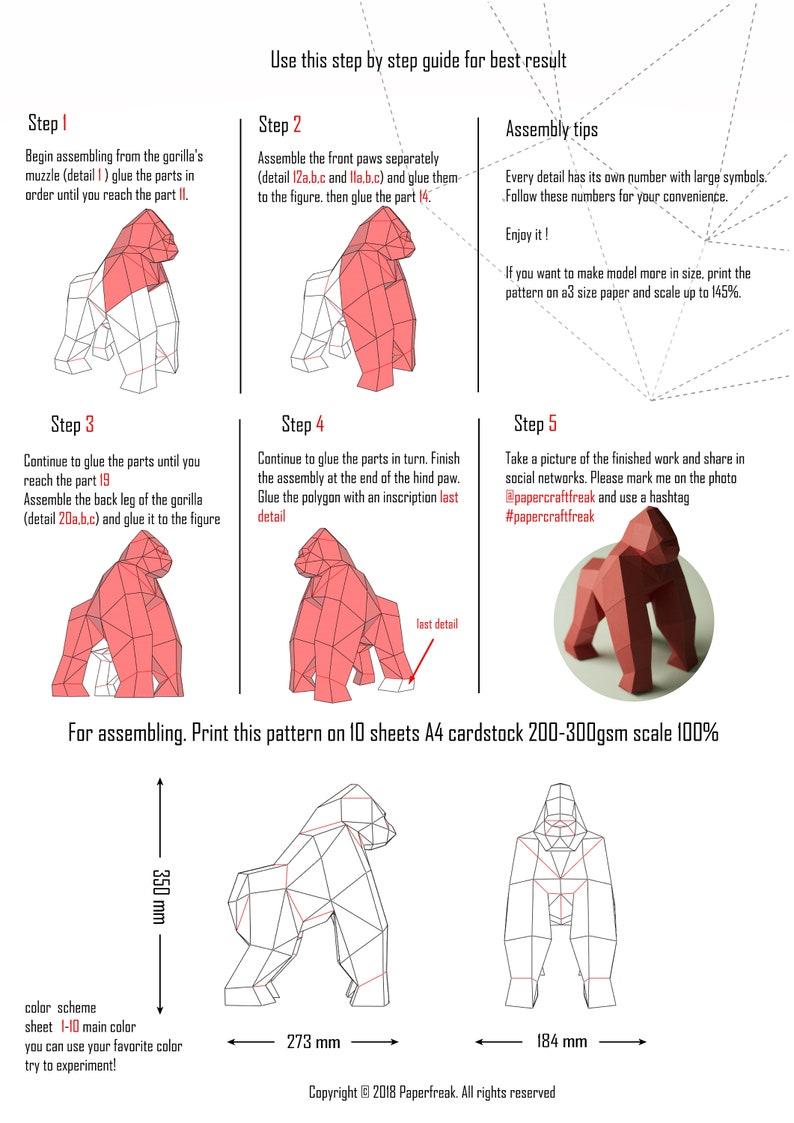 Use this step by step guide for best result

Step 1

Begin assembling from the gorilla's muzzle (detail 1 ) glue the parts in order until you reach the part 11.

Step 2

Assemble the front paws separately (detail 12a,b,c and 11a,b,c) and glue them to the figure. then glue the part 14.

Assembly tips

Every detail has its own number with large symbols. Follow these numbers for your convenience.

Enjoy it !

If you want to make model more in size, print the pattern on a3 size paper and scale up to 145%.

Step 3

Continue to glue the parts until you reach the part 19
Assemble the back leg of the gorilla (detail 20a,b,c) and glue it to the figure

Step 4

Continue to glue the parts in turn. Finish the assembly at the end of the hind paw. Glue the polygon with an inscription last detail

last detail

Step 5

Take a picture of the finished work and share in social networks. Please mark me on the photo @papercraftfreak and use a hashtag #papercraftfreak

For assembling. Print this pattern on 10 sheets A4 cardstock 200-300gsm scale 100%

350 mm

273 mm

184 mm

color scheme
sheet 1-10 main color
you can use your favorite color
try to experiment!

Copyright © 2018 Paperfreak. All rights reserved