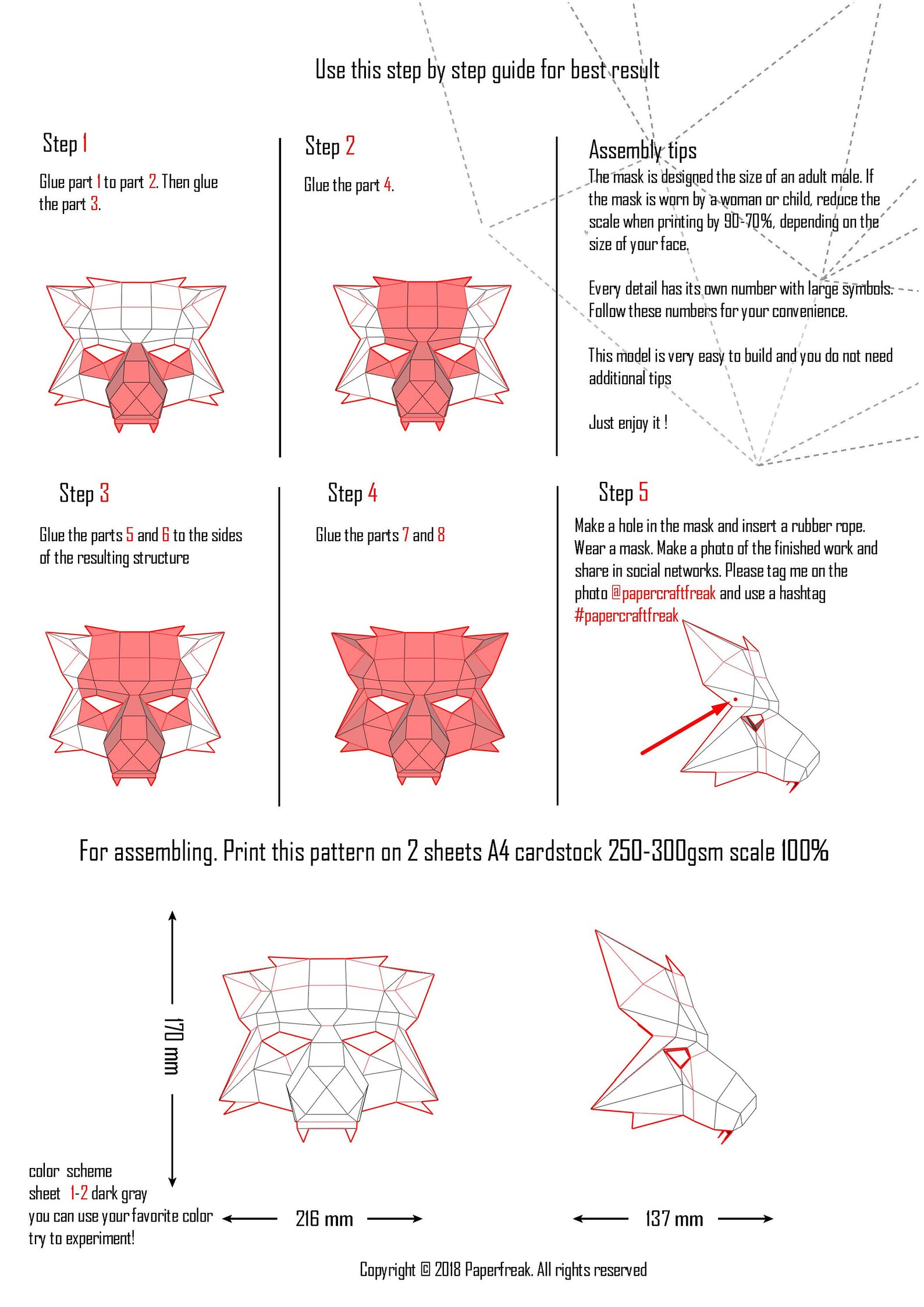 Use this step by step guide for best result

Step 1

Glue part 1 to part 2. Then glue the part 3.

Step 2

Glue the part 4.

Assembly tips

The mask is designed the size of an adult male. If the mask is worn by a woman or child, reduce the scale when printing by 90-70%, depending on the size of your face.

Every detail has its own number with large symbols. Follow these numbers for your convenience.

This model is very easy to build and you do not need additional tips

Just enjoy it !

Step 3

Glue the parts 5 and 6 to the sides of the resulting structure

Step 4

Glue the parts 7 and 8

Step 5

Make a hole in the mask and insert a rubber rope. Wear a mask. Make a photo of the finished work and share in social networks. Please tag me on the photo @papercraftfreak and use a hashtag #papercraftfreak

For assembling. Print this pattern on 2 sheets A4 cardstock 250-300gsm scale 100%

170 mm

color scheme
sheet 1-2 dark gray
you can use your favorite color
try to experiment!

216 mm

137 mm

Copyright © 2018 Paperfreak. All rights reserved