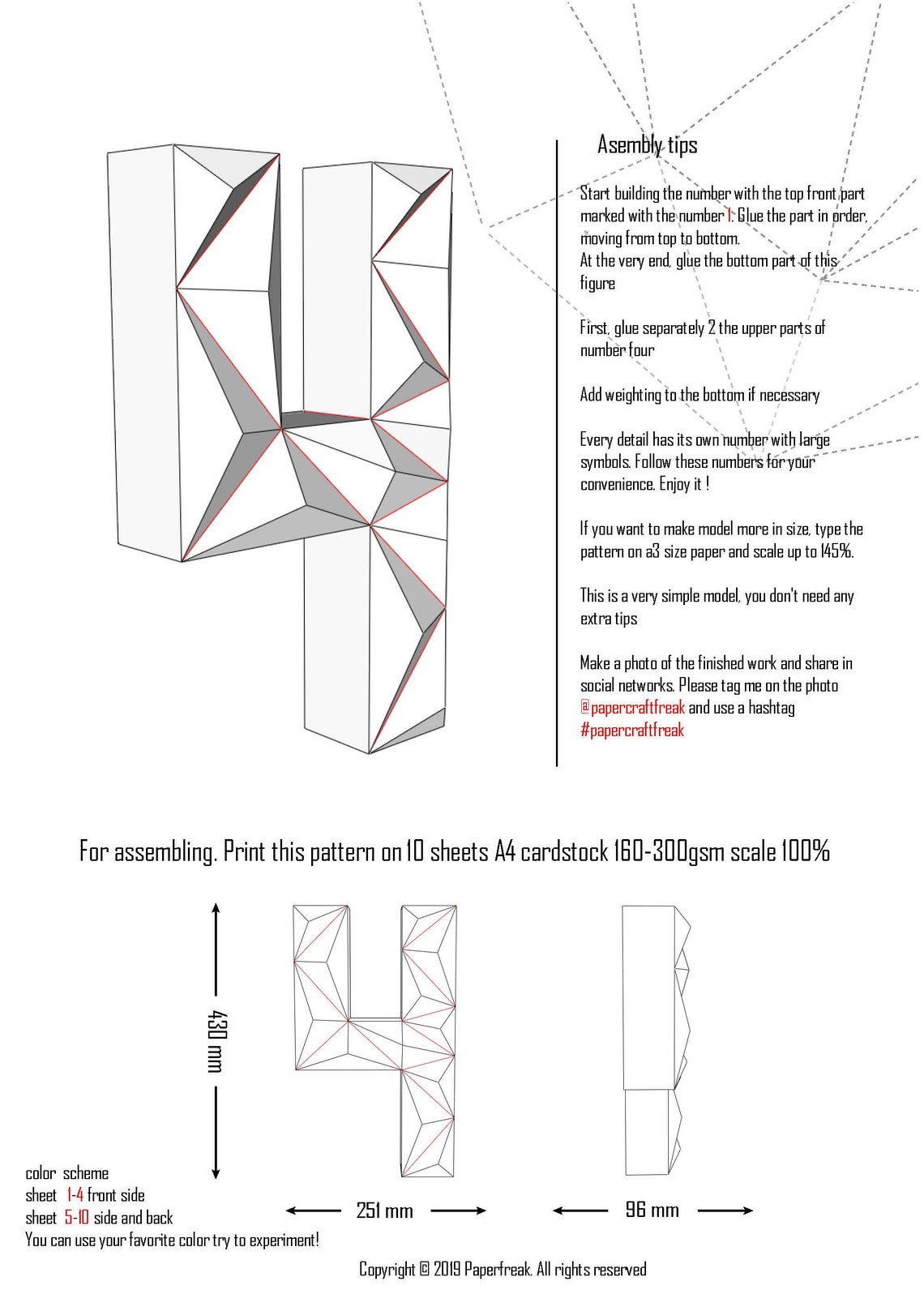 Asembly tips

Start building the number with the top front part marked with the number 1. Glue the part in order, moving from top to bottom.
At the very end, glue the bottom part of this figure

First, glue separately 2 the upper parts of number four

Add weighting to the bottom if necessary

Every detail has its own number with large symbols. Follow these numbers for your convenience. Enjoy it !

If you want to make model more in size, type the pattern on a3 size paper and scale up to 145%.

This is a very simple model, you don't need any extra tips

Make a photo of the finished work and share in social networks. Please tag me on the photo @papercraftfreak and use a hashtag #papercraftfreak

For assembling. Print this pattern on 10 sheets A4 cardstock 160-300gsm scale 100%

430 mm

251 mm

96 mm

color scheme
sheet 1-4 front side
sheet 5-10 side and back
You can use your favorite color try to experiment!

Copyright © 2019 Paperfreak. All rights reserved