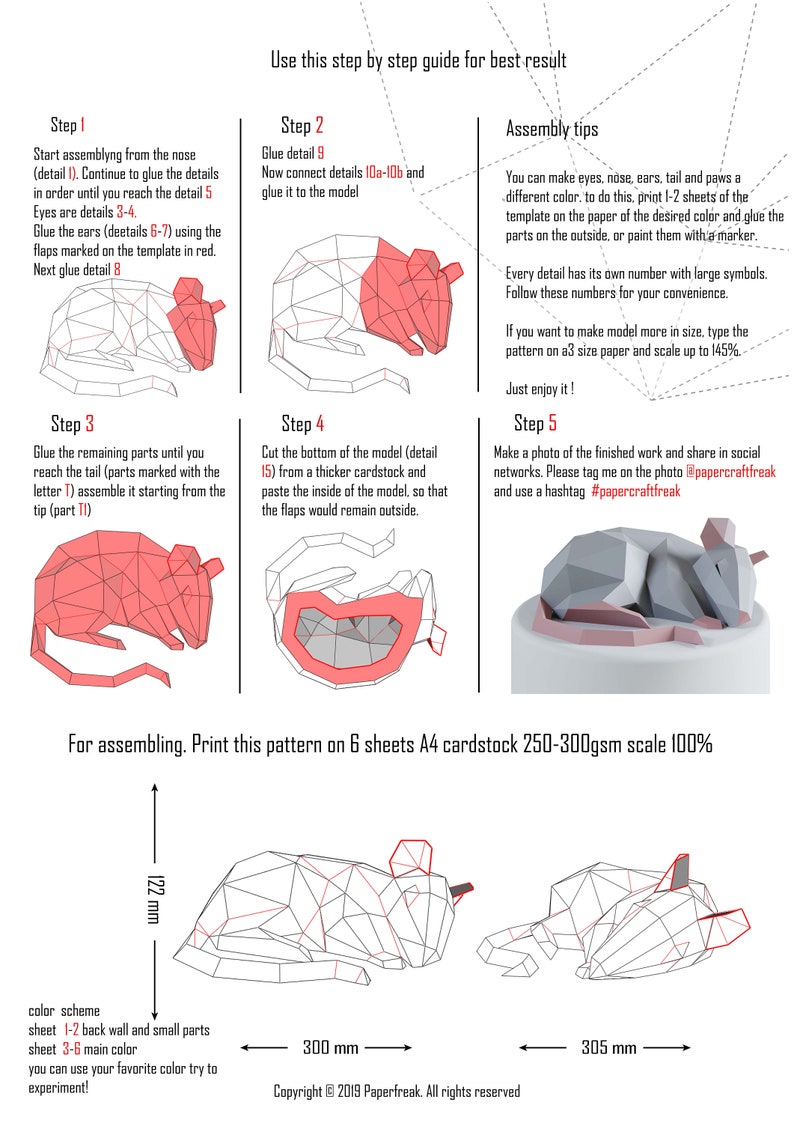 Use this step by step guide for best result

Step 1

Start assemblyng from the nose (detail 1). Continue to glue the details in order until you reach the detail 5
Eyes are details 3-4.
Glue the ears (deetails 6-7) using the flaps marked on the template in red.
Next glue detail 8

Step 2

Glue detail 9
Now connect details 10a-10b and glue it to the model

Assembly tips

You can make eyes, nose, ears, tail and paws a different color. to do this, print 1-2 sheets of the template on the paper of the desired color and glue the parts on the outside, or paint them with a marker.

Every detail has its own number with large symbols. Follow these numbers for your convenience.

If you want to make model more in size, type the pattern on a3 size paper and scale up to 145%.

Just enjoy it !

Step 3

Glue the remaining parts until you reach the tail (parts marked with the letter T) assemble it starting from the tip (part T1)

Step 4

Cut the bottom of the model (detail 15) from a thicker cardstock and paste the inside of the model, so that the flaps would remain outside.

Step 5

Make a photo of the finished work and share in social networks. Please tag me on the photo @papercraftfreak and use a hashtag #papercraftfreak

For assembling. Print this pattern on 6 sheets A4 cardstock 250-300gsm scale 100%

122 mm

300 mm

305 mm

color scheme
sheet 1-2 back wall and small parts
sheet 3-6 main color
you can use your favorite color try to experiment!

Copyright © 2019 Paperfreak. All rights reserved