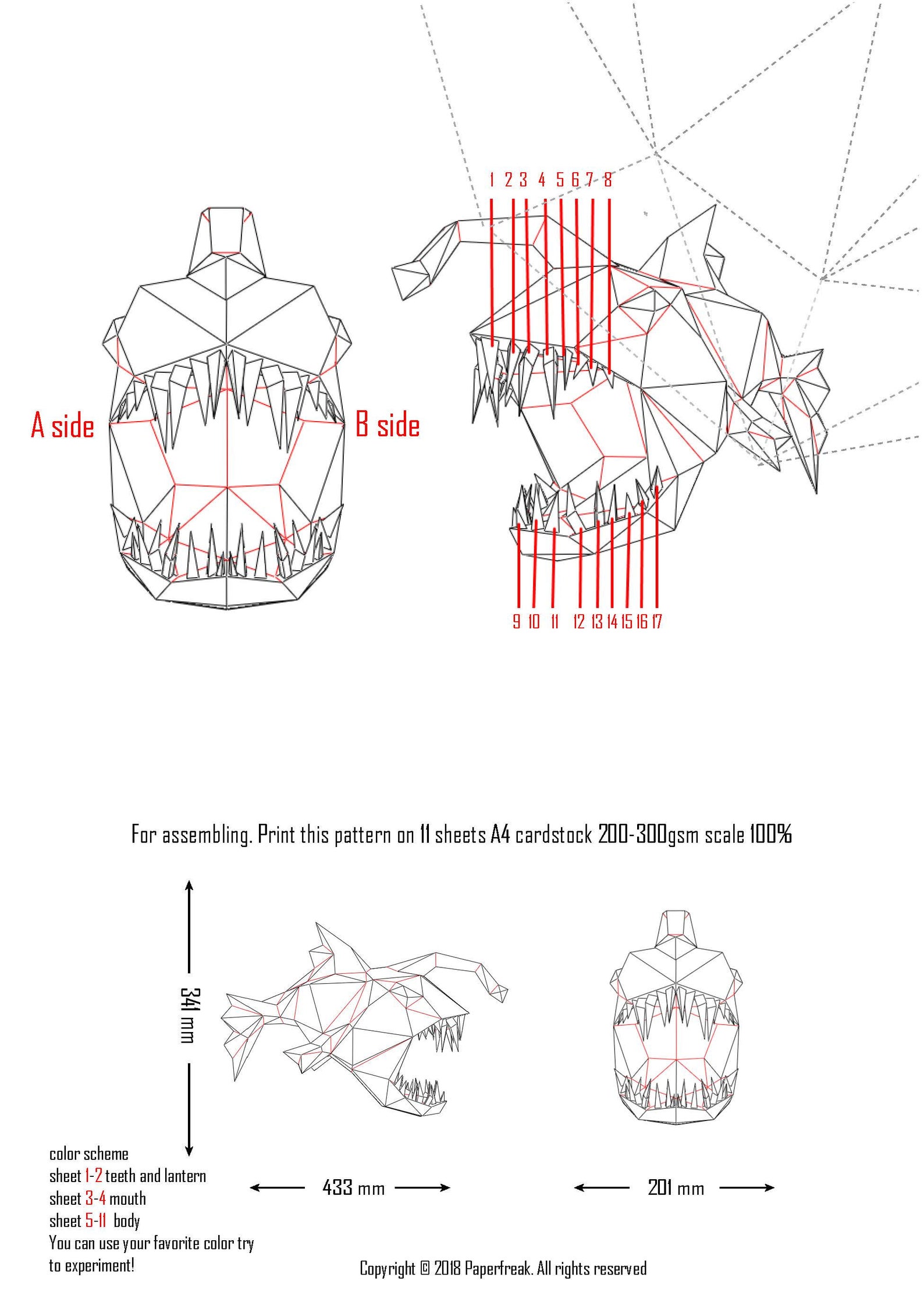 1 2 3 4 5 6 7 8

A side

B side

9 10 11 12 13 14 15 16 17

For assembling. Print this pattern on 11 sheets A4 cardstock 200-300gsm scale 100%

341 mm

433 mm

201 mm

color scheme
sheet 1-2 teeth and lantern
sheet 3-4 mouth
sheet 5-11 body
You can use your favorite color try to experiment!

Copyright © 2018 Paperfreak. All rights reserved