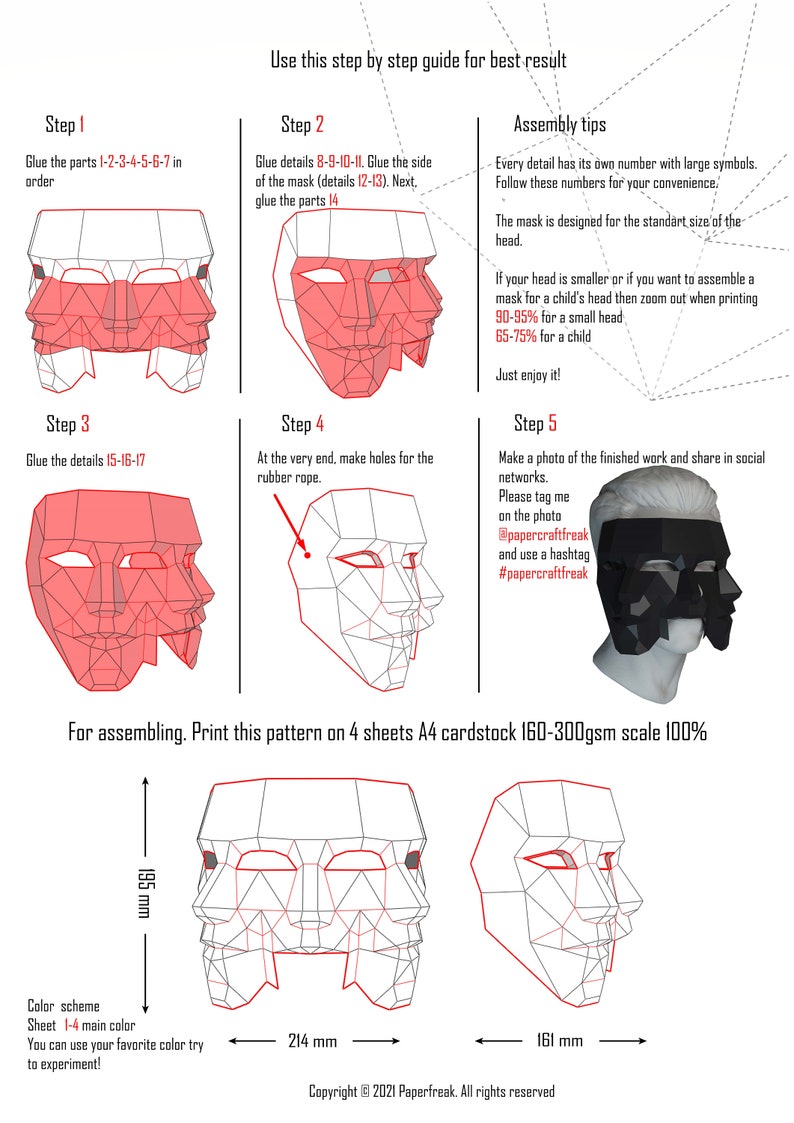 Use this step by step guide for best result

Step 1

Glue the parts 1-2-3-4-5-6-7 in order

Step 2

Glue details 8-9-10-11. Glue the side of the mask (details 12-13). Next, glue the parts 14

Assembly tips

Every detail has its own number with large symbols. Follow these numbers for your convenience.

The mask is designed for the standart size of the head.

If your head is smaller or if you want to assemble a mask for a child's head then zoom out when printing
90-95% for a small head
65-75% for a child

Just enjoy it!

Step 3

Glue the details 15-16-17

Step 4

At the very end, make holes for the rubber rope.

Step 5

Make a photo of the finished work and share in social networks.
Please tag me on the photo
@papercraftfreak
and use a hashtag
#papercraftfreak

For assembling. Print this pattern on 4 sheets A4 cardstock 160-300gsm scale 100%

195 mm

214 mm

161 mm

Color scheme
Sheet 1-4 main color
You can use your favorite color try to experiment!

Copyright © 2021 Paperfreak. All rights reserved