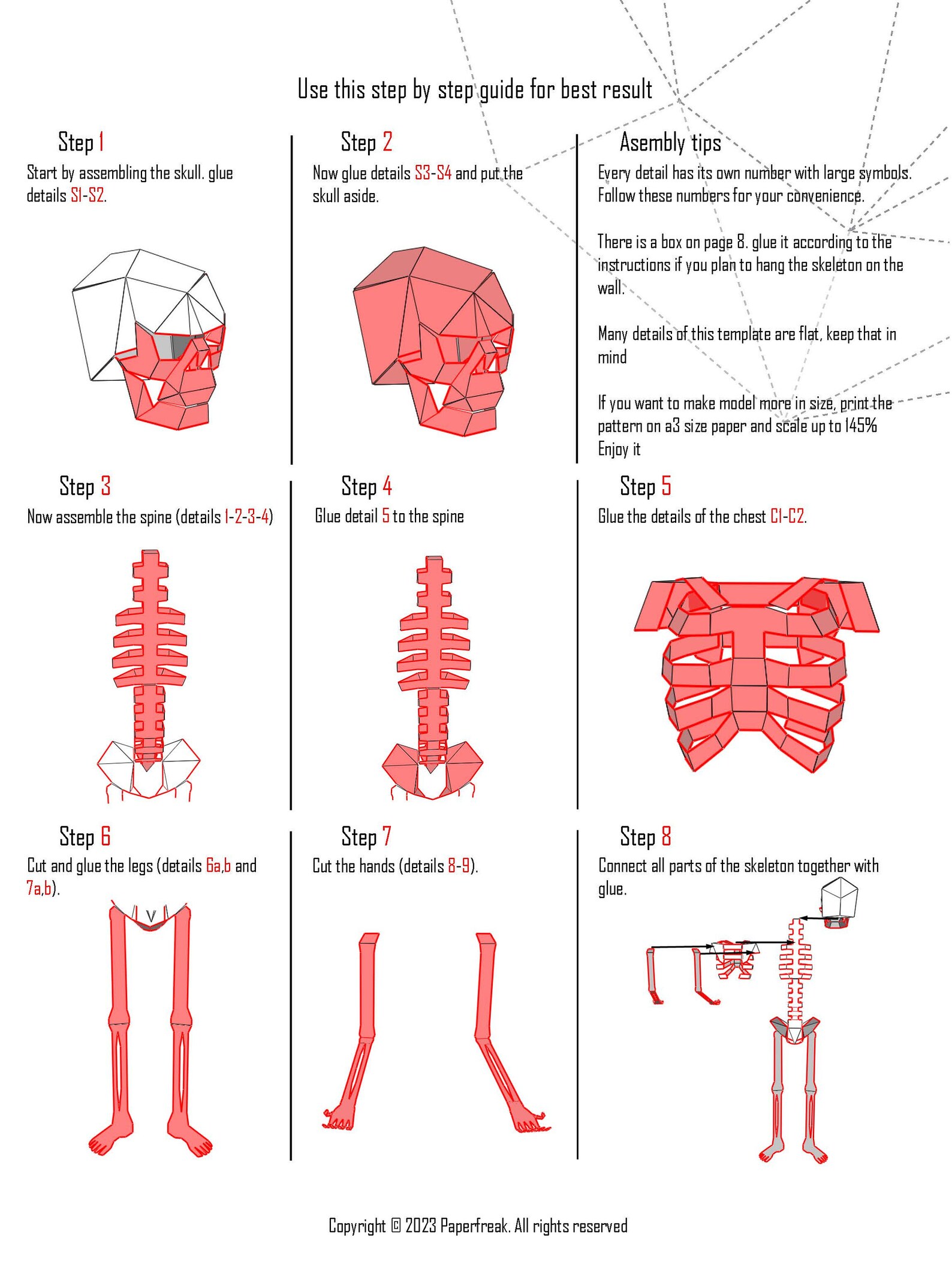 Use this step by step guide for best result

Step 1

Start by assembling the skull. glue details S1-S2.

Step 2

Now glue details S3-S4 and put the skull aside.

Asembly tips

Every detail has its own number with large symbols. Follow these numbers for your convenience.

There is a box on page 8. glue it according to the instructions if you plan to hang the skeleton on the wall.

Many details of this template are flat, keep that in mind

If you want to make model more in size, print the pattern on a3 size paper and scale up to 145%
Enjoy it

Step 3

Now assemble the spine (details 1-2-3-4)

Step 4

Glue detail 5 to the spine

Step 5

Glue the details of the chest C1-C2.

Step 6

Cut and glue the legs (details 6a,b and 7a,b).

Step 7

Cut the hands (details 8-9).

Step 8

Connect all parts of the skeleton together with glue.

Copyright © 2023 Paperfreak. All rights reserved