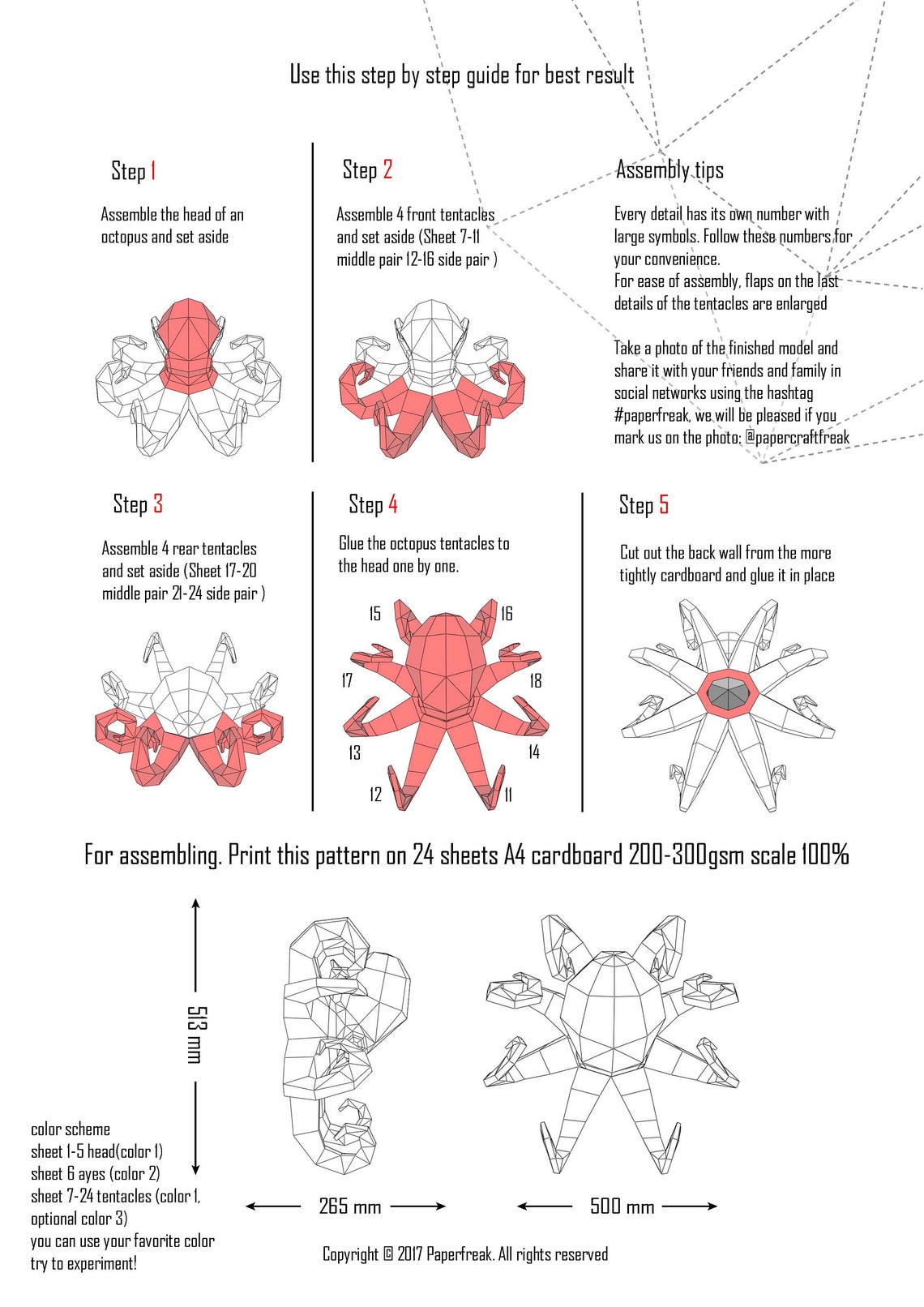 Use this step by step guide for best result

Step 1

Assemble the head of an octopus and set aside

Step 2

Assemble 4 front tentacles and set aside (Sheet 7-11 middle pair 12-16 side pair )

Assembly tips

Every detail has its own number with large symbols. Follow these numbers for your convenience.
For ease of assembly, flaps on the last details of the tentacles are enlarged

Take a photo of the finished model and share it with your friends and family in social networks using the hashtag #paperfreak, we will be pleased if you mark us on the photo: @papercraftfreak

Step 3

Assemble 4 rear tentacles and set aside (Sheet 17-20 middle pair 21-24 side pair )

Step 4

Glue the octopus tentacles to the head one by one.

15 16 17 18 13 14 12 11

Step 5

Cut out the back wall from the more tightly cardboard and glue it in place

For assembling. Print this pattern on 24 sheets A4 cardboard 200-300gsm scale 100%

513 mm

265 mm

500 mm

color scheme
sheet 1-5 head(color 1)
sheet 6 ayes (color 2)
sheet 7-24 tentacles (color 1, optional color 3)
you can use your favorite color try to experiment!

Copyright © 2017 Paperfreak. All rights reserved