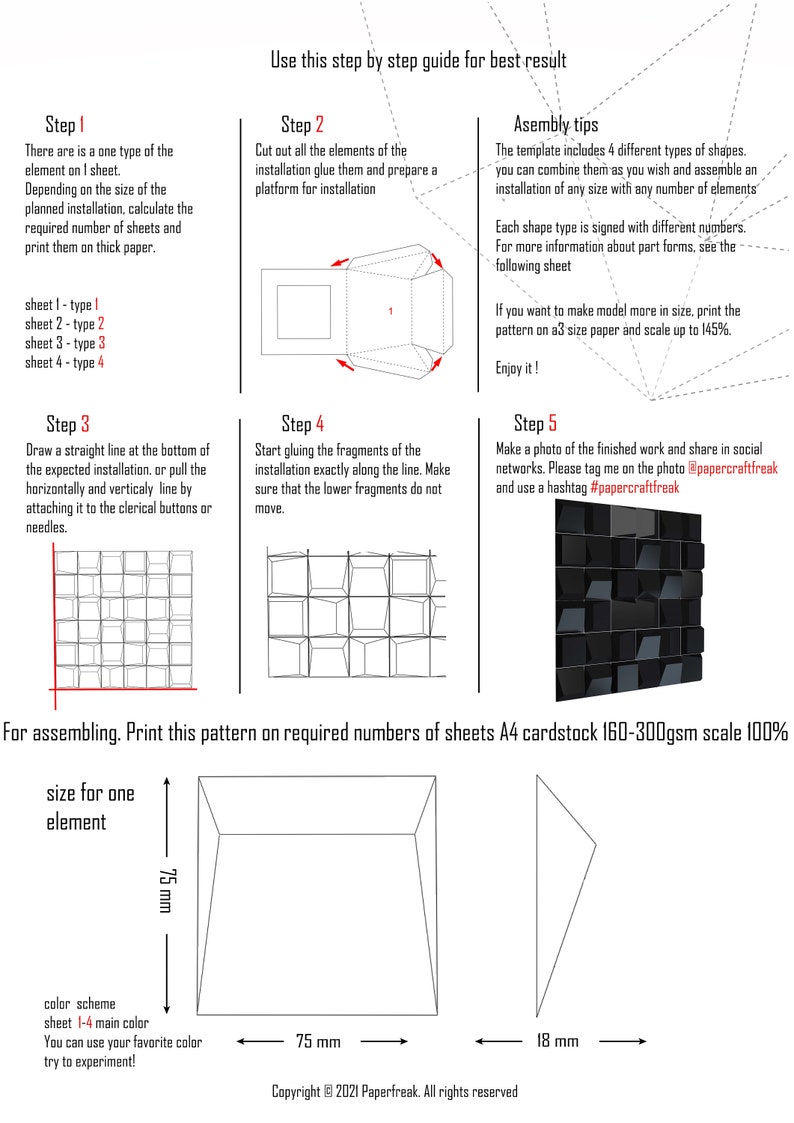 Use this step by step guide for best result

Step 1

There are is a one type of the element on 1 sheet.
Depending on the size of the planned installation, calculate the required number of sheets and print them on thick paper.

sheet 1 - type 1
sheet 2 - type 2
sheet 3 - type 3
sheet 4 - type 4

Step 2

Cut out all the elements of the installation glue them and prepare a platform for installation

1

Asembly tips

The template includes 4 different types of shapes. you can combine them as you wish and assemble an installation of any size with any number of elements

Each shape type is signed with different numbers. For more information about part forms, see the following sheet

If you want to make model more in size, print the pattern on a3 size paper and scale up to 145%.

Enjoy it !

Step 3

Draw a straight line at the bottom of the expected installation. or pull the horizontally and verticaly line by attaching it to the clerical buttons or needles.

Step 4

Start gluing the fragments of the installation exactly along the line. Make sure that the lower fragments do not move.

Step 5

Make a photo of the finished work and share in social networks. Please tag me on the photo @papercraftfreak and use a hashtag #papercraftfreak

For assembling. Print this pattern on required numbers of sheets A4 cardstock 160-300gsm scale 100%

size for one element

75 mm

75 mm

18 mm

color scheme
sheet 1-4 main color
You can use your favorite color try to experiment!

Copyright © 2021 Paperfreak. All rights reserved