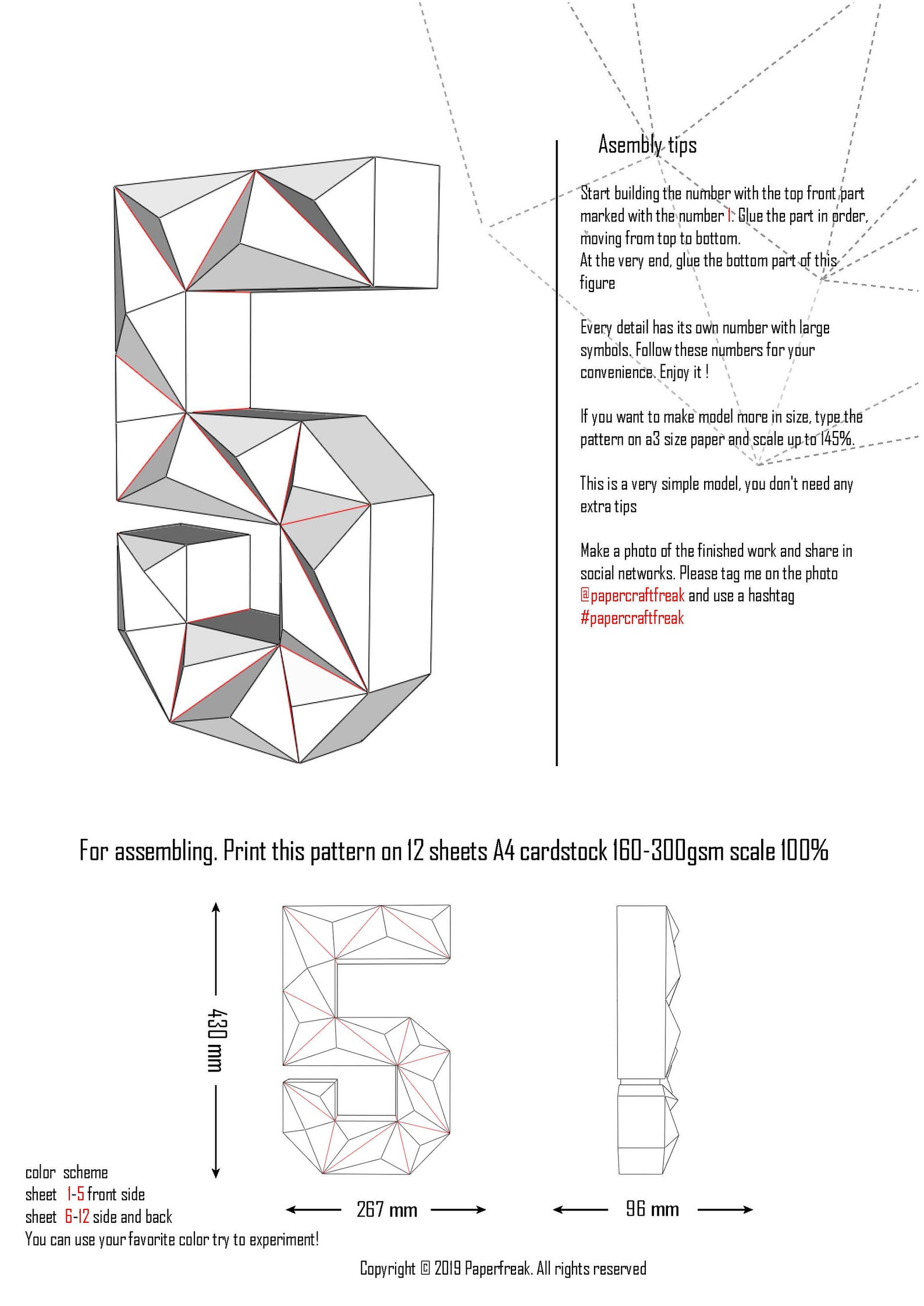 Asembly tips

Start building the number with the top front part marked with the number 1. Glue the part in order, moving from top to bottom.
At the very end, glue the bottom part of this figure

Every detail has its own number with large symbols. Follow these numbers for your convenience. Enjoy it !

If you want to make model more in size, type the pattern on a3 size paper and scale up to 145%.

This is a very simple model, you don't need any extra tips

Make a photo of the finished work and share in social networks. Please tag me on the photo @papercraftfreak and use a hashtag #papercraftfreak

For assembling. Print this pattern on 12 sheets A4 cardstock 160-300gsm scale 100%

430 mm

267 mm

96 mm

color scheme
sheet 1-5 front side
sheet 6-12 side and back
You can use your favorite color try to experiment!

Copyright © 2019 Paperfreak. All rights reserved