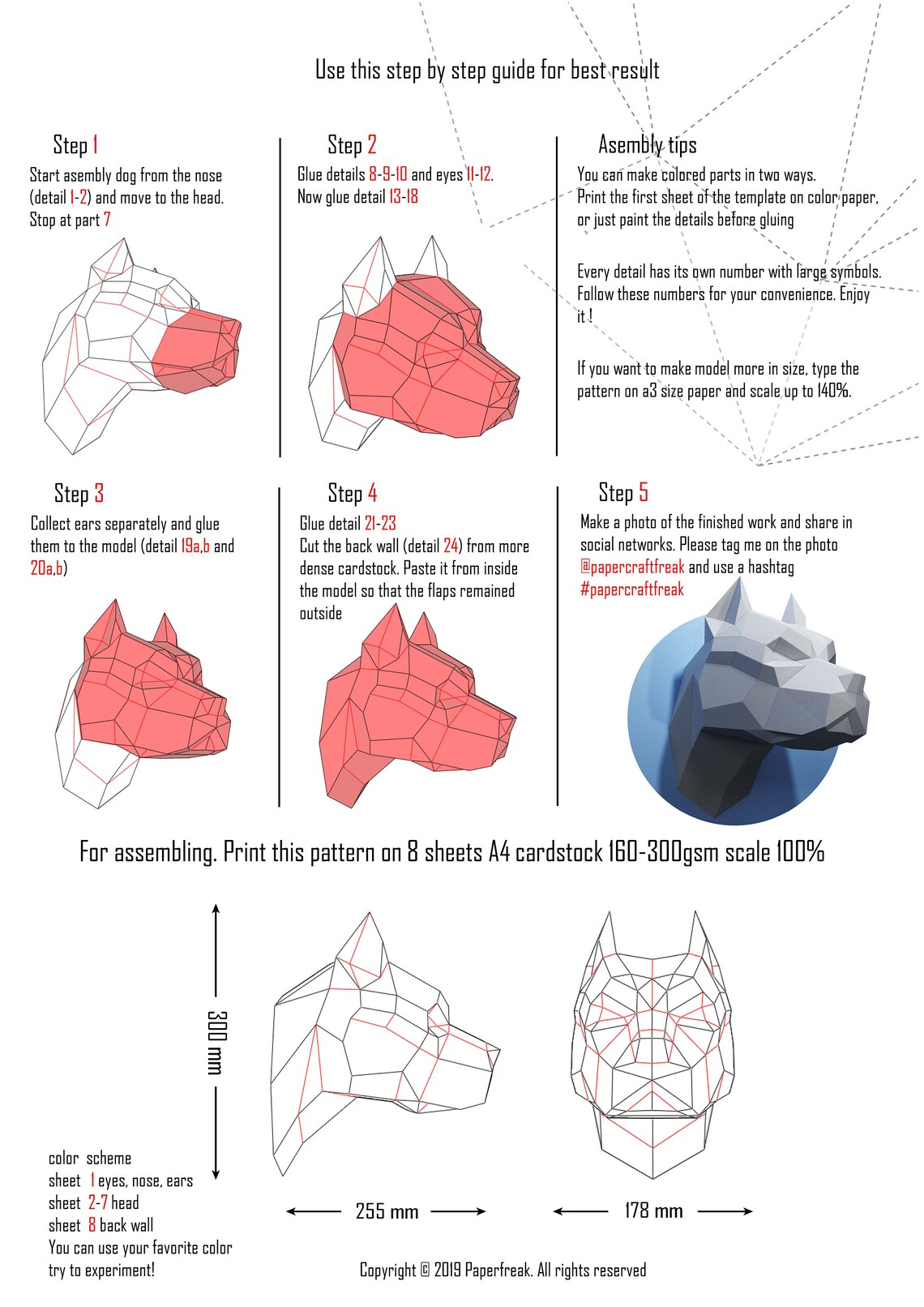 Use this step by step guide for best result

Step 1
Start asembly dog from the nose (detail 1-2) and move to the head. Stop at part 7

Step 2
Glue details 8-9-10 and eyes 11-12. Now glue detail 13-18

Asembly tips
You can make colored parts in two ways. Print the first sheet of the template on color paper, or just paint the details before gluing

Every detail has its own number with large symbols. Follow these numbers for your convenience. Enjoy it !

If you want to make model more in size, type the pattern on a3 size paper and scale up to 140%.

Step 3
Collect ears separately and glue them to the model (detail 19a,b and 20a,b)

Step 4
Glue detail 21-23
Cut the back wall (detail 24) from more dense cardstock. Paste it from inside the model so that the flaps remained outside

Step 5
Make a photo of the finished work and share in social networks. Please tag me on the photo @papercraftfreak and use a hashtag #papercraftfreak

For assembling. Print this pattern on 8 sheets A4 cardstock 160-300gsm scale 100%

300 mm

255 mm

178 mm

color scheme
sheet 1 eyes, nose, ears
sheet 2-7 head
sheet 8 back wall
You can use your favorite color try to experiment!

Copyright © 2019 Paperfreak. All rights reserved