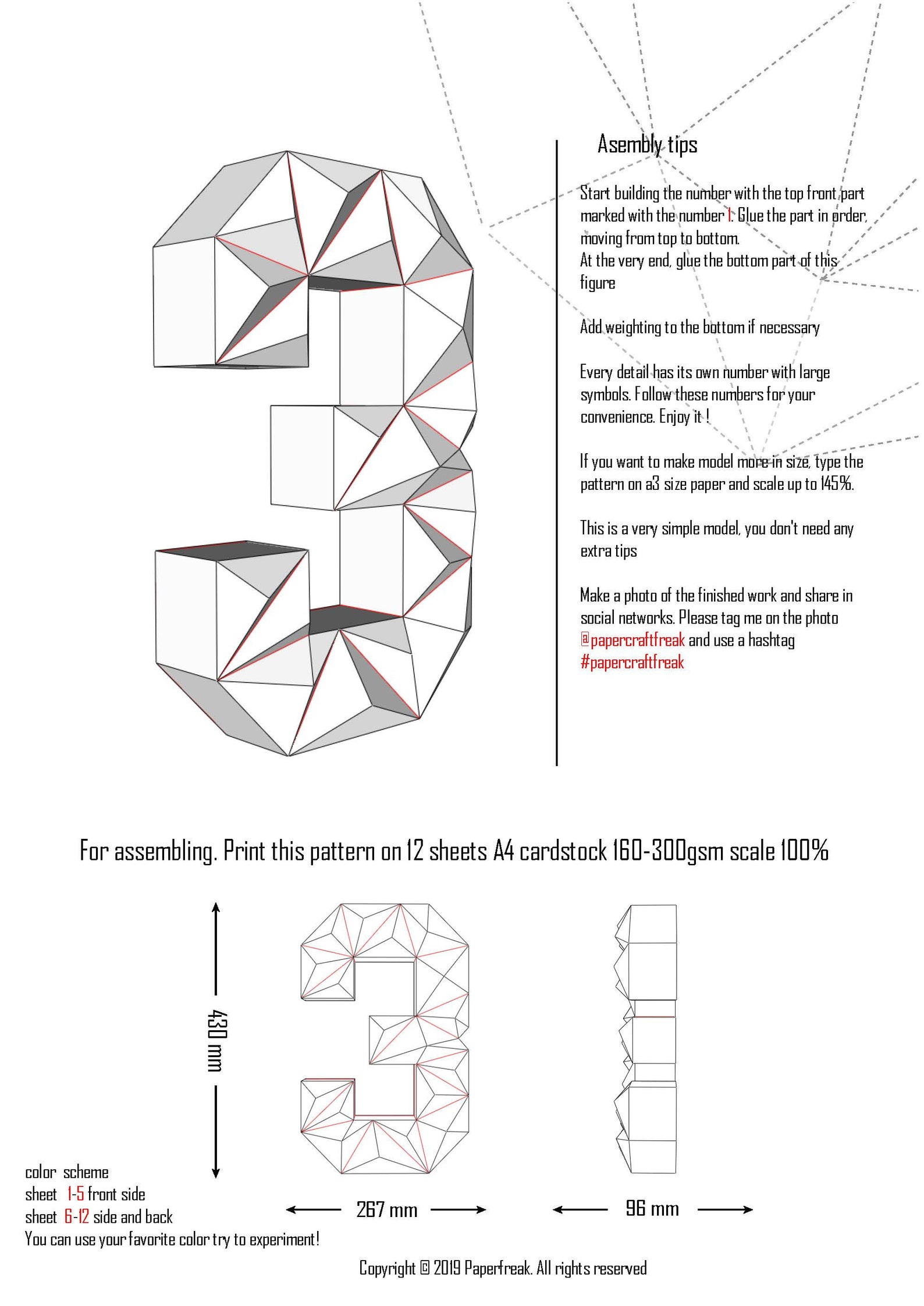 Asembly tips

Start building the number with the top front part marked with the number 1. Glue the part in order, moving from top to bottom.
At the very end, glue the bottom part of this figure

Add weighting to the bottom if necessary

Every detail has its own number with large symbols. Follow these numbers for your convenience. Enjoy it !

If you want to make model more in size, type the pattern on a3 size paper and scale up to 145%.

This is a very simple model, you don't need any extra tips

Make a photo of the finished work and share in social networks. Please tag me on the photo @papercraftfreak and use a hashtag #papercraftfreak

For assembling. Print this pattern on 12 sheets A4 cardstock 160-300gsm scale 100%

430 mm

267 mm

96 mm

color scheme
sheet 1-5 front side
sheet 6-12 side and back
You can use your favorite color try to experiment!

Copyright © 2019 Paperfreak. All rights reserved