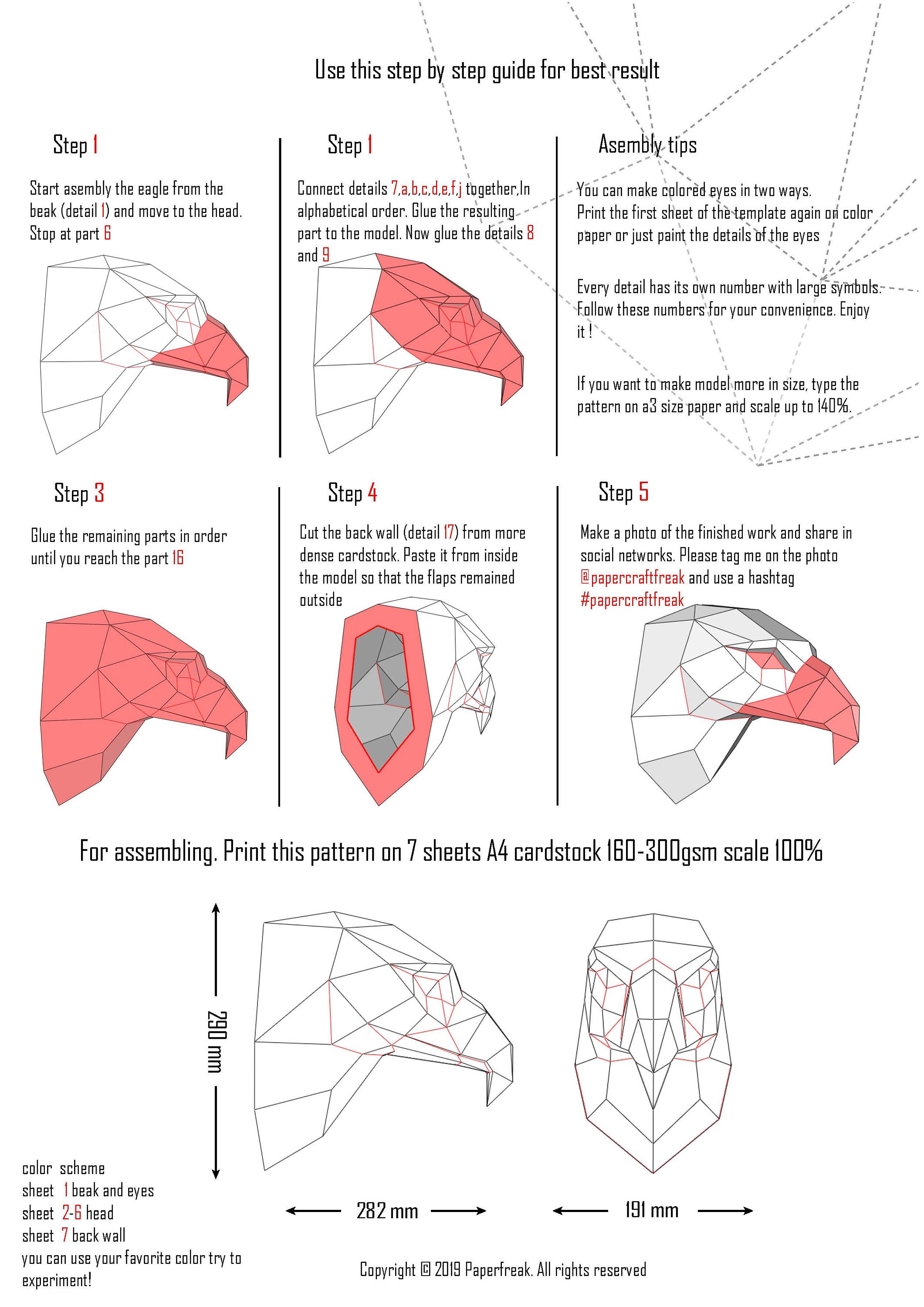 Use this step by step guide for best result

Step 1

Start asembly the eagle from the beak (detail 1) and move to the head. Stop at part 6

Step 1

Connect details 7,a,b,c,d,e,f,j together,In alphabetical order. Glue the resulting part to the model. Now glue the details 8 and 9

Asembly tips

You can make colored eyes in two ways. Print the first sheet of the template again on color paper or just paint the details of the eyes

Every detail has its own number with large symbols. Follow these numbers for your convenience. Enjoy it !

If you want to make model more in size, type the pattern on a3 size paper and scale up to 140%.

Step 3

Glue the remaining parts in order until you reach the part 16

Step 4

Cut the back wall (detail 17) from more dense cardstock. Paste it from inside the model so that the flaps remained outside

Step 5

Make a photo of the finished work and share in social networks. Please tag me on the photo @papercraftfreak and use a hashtag #papercraftfreak

For assembling. Print this pattern on 7 sheets A4 cardstock 160-300gsm scale 100%

290 mm

282 mm

191 mm

color scheme
sheet 1 beak and eyes
sheet 2-6 head
sheet 7 back wall
you can use your favorite color try to experiment!

Copyright © 2019 Paperfreak. All rights reserved