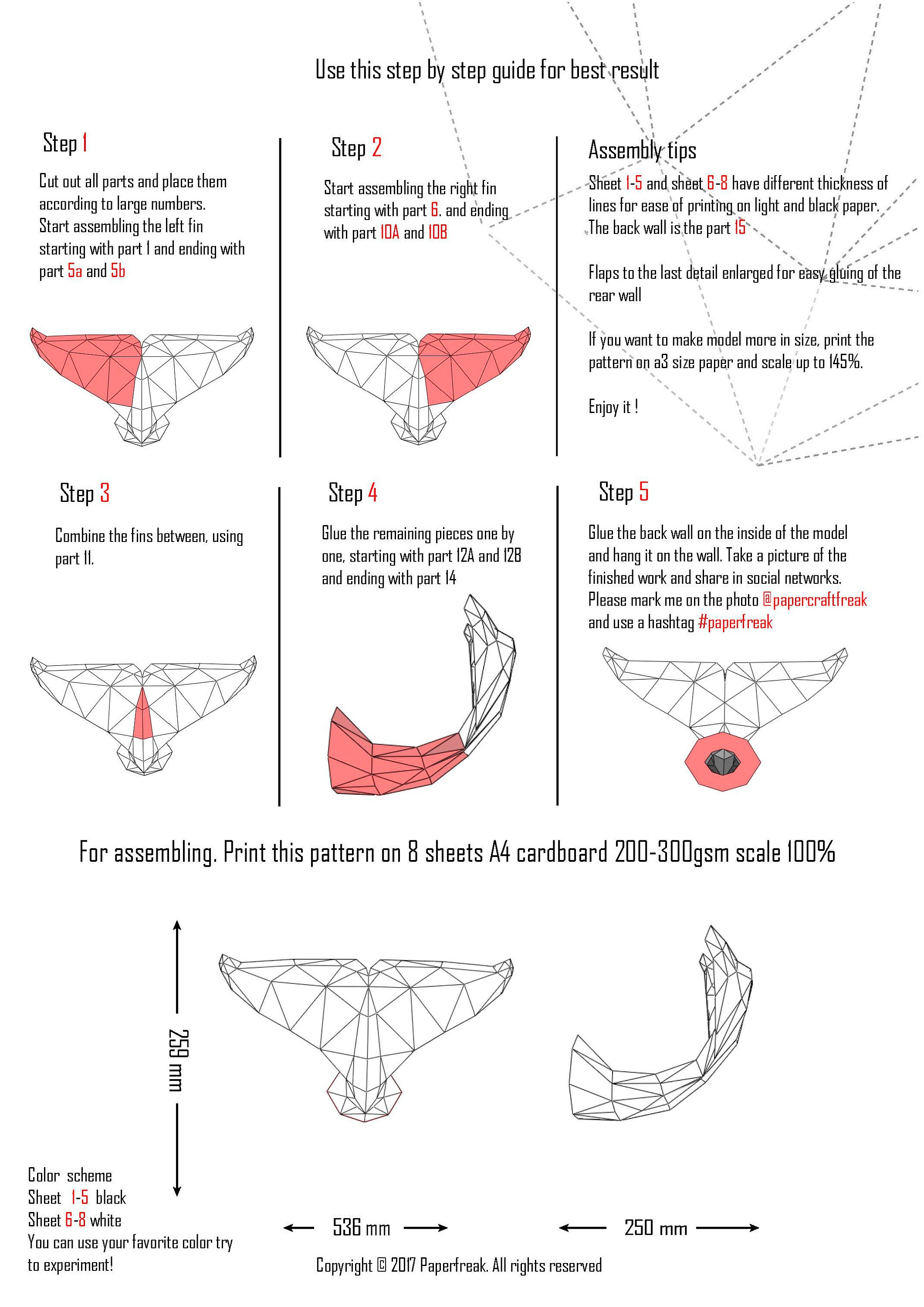 Use this step by step guide for best result

Step 1

Cut out all parts and place them according to large numbers. Start assembling the left fin starting with part 1 and ending with part 5a and 5b

Step 2

Start assembling the right fin starting with part 6. and ending with part 10A and 10B

Assembly tips

Sheet 1-5 and sheet 6-8 have different thickness of lines for ease of printing on light and black paper. The back wall is the part 15

Flaps to the last detail enlarged for easy gluing of the rear wall

If you want to make model more in size, print the pattern on a3 size paper and scale up to 145%.

Enjoy it !

Step 3

Combine the fins between, using part 11.

Step 4

Glue the remaining pieces one by one, starting with part 12A and 12B and ending with part 14

Step 5

Glue the back wall on the inside of the model and hang it on the wall. Take a picture of the finished work and share in social networks. Please mark me on the photo @papercraftfreak and use a hashtag #paperfreak

For assembling. Print this pattern on 8 sheets A4 cardboard 200-300gsm scale 100%

259 mm

Color scheme
Sheet 1-5 black
Sheet 6-8 white
You can use your favorite color try to experiment!

536 mm

250 mm

Copyright © 2017 Paperfreak. All rights reserved