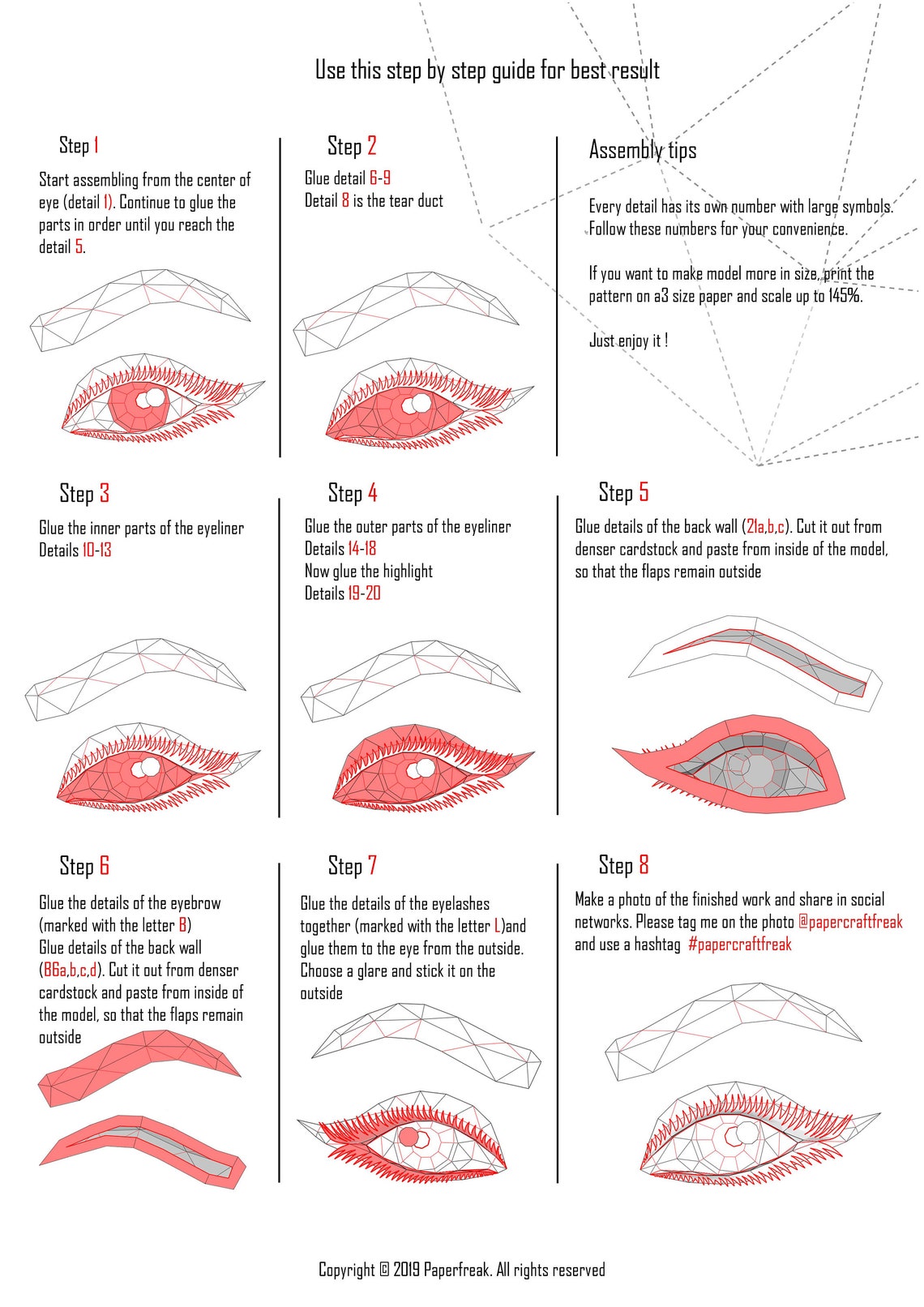 Use this step by step guide for best result

Step 1

Start assembling from the center of eye (detail 1). Continue to glue the parts in order until you reach the detail 5.

Step 2

Glue detail 6-9
Detail 8 is the tear duct

Assembly tips

Every detail has its own number with large symbols. Follow these numbers for your convenience.

If you want to make model more in size, print the pattern on a3 size paper and scale up to 145%.

Just enjoy it !

Step 3

Glue the inner parts of the eyeliner
Details 10-13

Step 4

Glue the outer parts of the eyeliner
Details 14-18
Now glue the highlight
Details 19-20

Step 5

Glue details of the back wall (21a,b,c). Cut it out from denser cardstock and paste from inside of the model, so that the flaps remain outside

Step 6

Glue the details of the eyebrow (marked with the letter B)
Glue details of the back wall (B6a,b,c,d). Cut it out from denser cardstock and paste from inside of the model, so that the flaps remain outside

Step 7

Glue the details of the eyelashes together (marked with the letter L)and glue them to the eye from the outside. Choose a glare and stick it on the outside

Step 8

Make a photo of the finished work and share in social networks. Please tag me on the photo @papercraftfreak and use a hashtag #papercraftfreak

Copyright © 2019 Paperfreak. All rights reserved