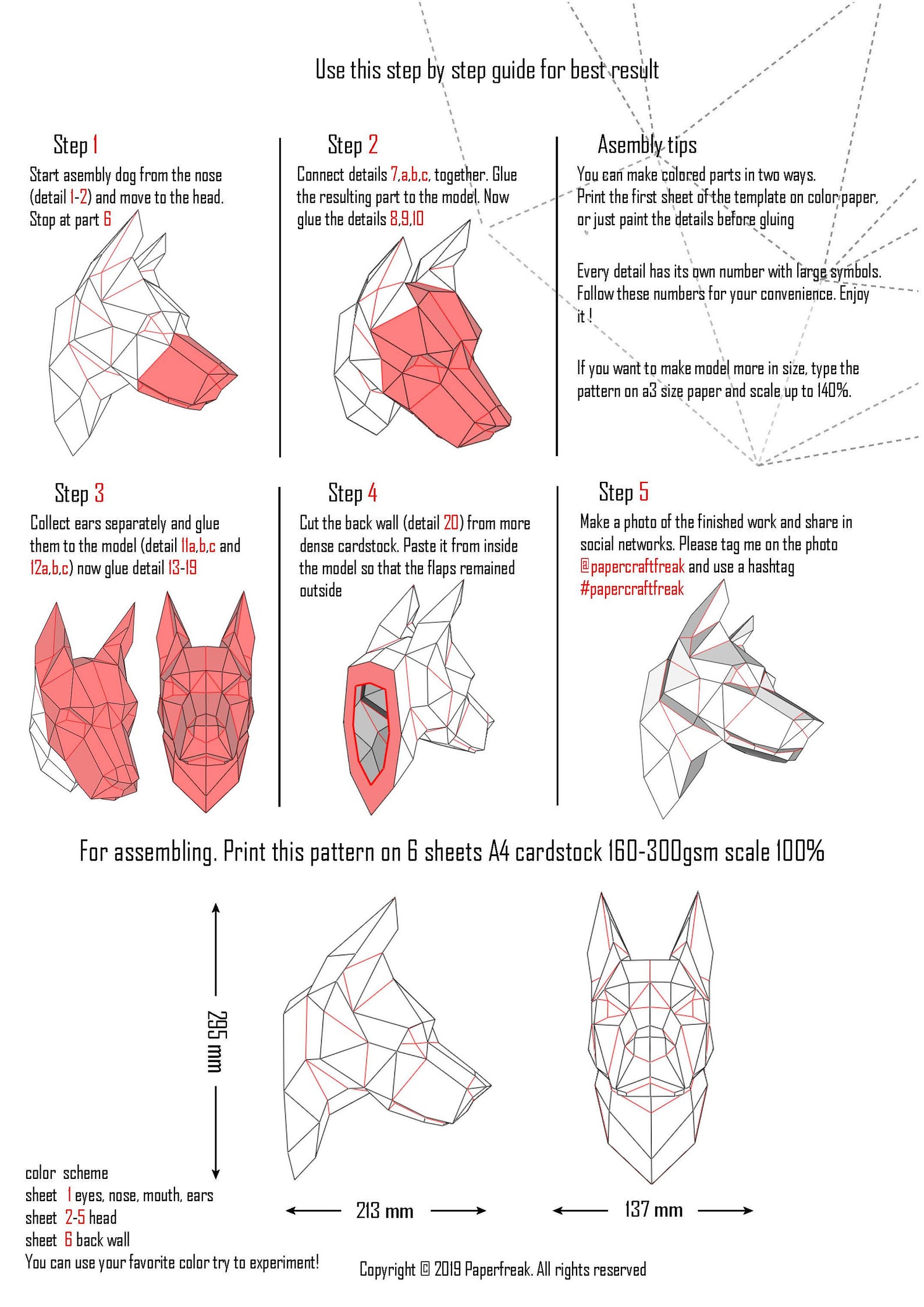 Use this step by step guide for best result

Step 1

Start asembly dog from the nose (detail 1-2) and move to the head. Stop at part 6

Step 2

Connect details 7,a,b,c, together. Glue the resulting part to the model. Now glue the details 8,9,10

Asembly tips

You can make colored parts in two ways. Print the first sheet of the template on color paper, or just paint the details before gluing

Every detail has its own number with large symbols. Follow these numbers for your convenience. Enjoy it !

If you want to make model more in size, type the pattern on a3 size paper and scale up to 140%.

Step 3

Collect ears separately and glue them to the model (detail 11a,b,c and 12a,b,c) now glue detail 13-19

Step 4

Cut the back wall (detail 20) from more dense cardstock. Paste it from inside the model so that the flaps remained outside

Step 5

Make a photo of the finished work and share in social networks. Please tag me on the photo @papercraftfreak and use a hashtag #papercraftfreak

For assembling. Print this pattern on 6 sheets A4 cardstock 160-300gsm scale 100%

295 mm

213 mm

137 mm

color scheme
sheet 1 eyes, nose, mouth, ears
sheet 2-5 head
sheet 6 back wall
You can use your favorite color try to experiment!

Copyright © 2019 Paperfreak. All rights reserved