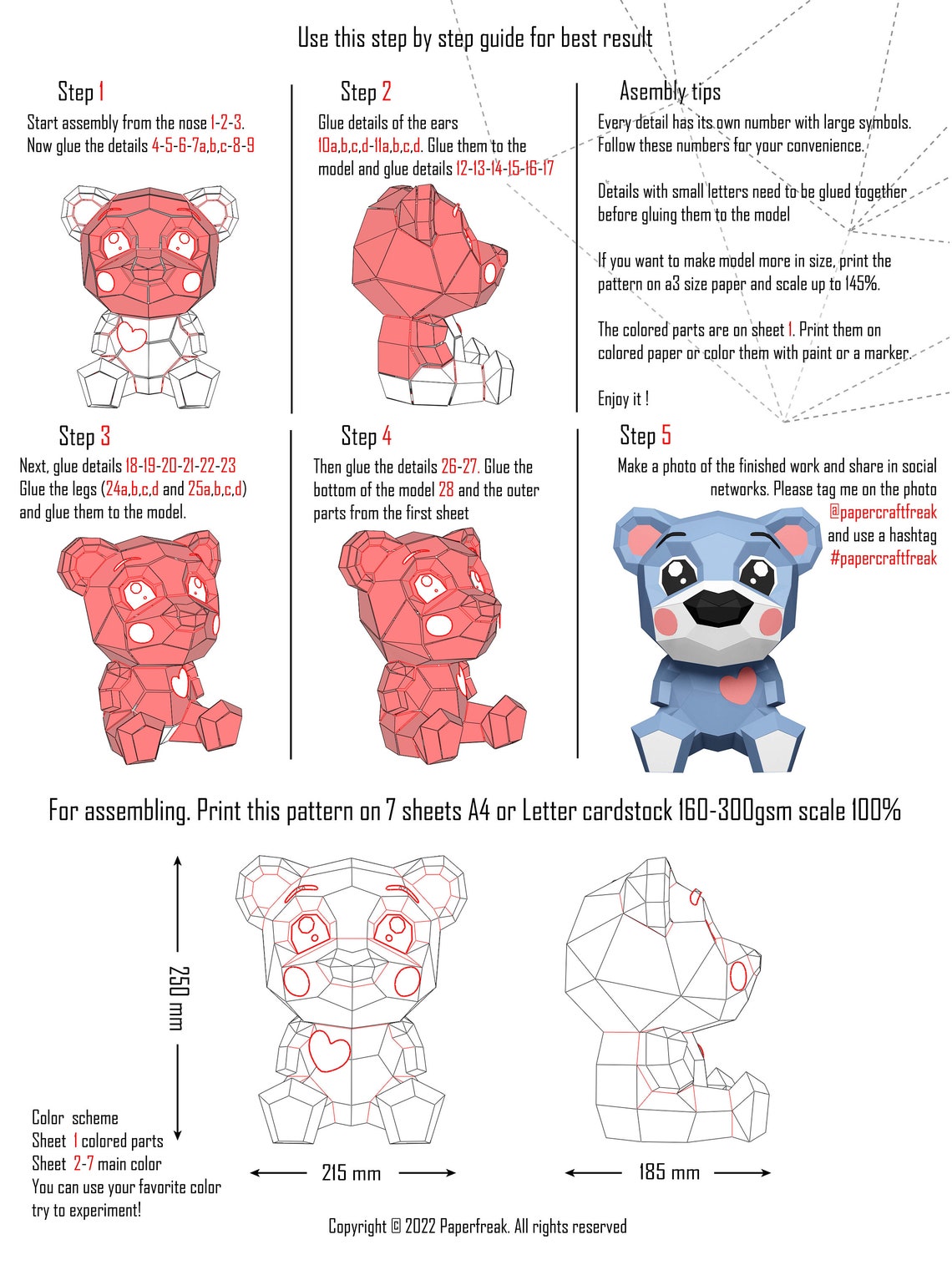 Use this step by step guide for best result

Step 1

Start assembly from the nose 1-2-3. Now glue the details 4-5-6-7a,b,c-8-9

Step 2

Glue details of the ears 10a,b,c,d-11a,b,c,d. Glue them to the model and glue details 12-13-14-15-16-17

Asembly tips

Every detail has its own number with large symbols. Follow these numbers for your convenience.

Details with small letters need to be glued together before gluing them to the model

If you want to make model more in size, print the pattern on a3 size paper and scale up to 145%.

The colored parts are on sheet 1. Print them on colored paper or color them with paint or a marker.

Enjoy it !

Step 3

Next, glue details 18-19-20-21-22-23 Glue the legs (24a,b,c,d and 25a,b,c,d) and glue them to the model.

Step 4

Then glue the details 26-27. Glue the bottom of the model 28 and the outer parts from the first sheet

Step 5

Make a photo of the finished work and share in social networks. Please tag me on the photo @papercraftfreak and use a hashtag #papercraftfreak

For assembling. Print this pattern on 7 sheets A4 or Letter cardstock 160-300gsm scale 100%

250 mm

215 mm

185 mm

Color scheme
Sheet 1 colored parts
Sheet 2-7 main color
You can use your favorite color try to experiment!

Copyright © 2022 Paperfreak. All rights reserved